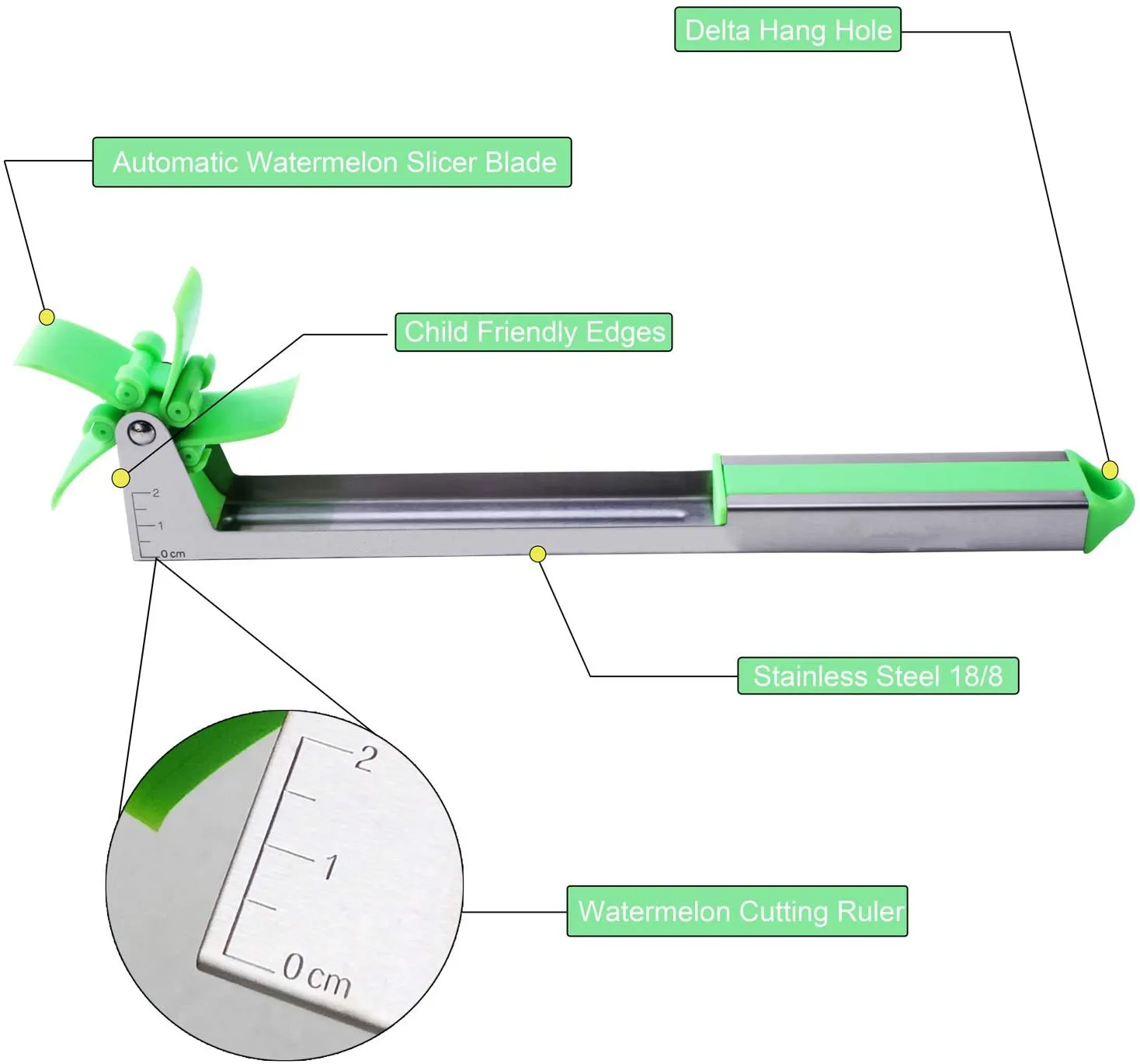 Delta Hang Hole

Automatic Watermelon Slicer Blade

Child Friendly Edges

2
1
0 cm

Stainless Steel 18/8

2
1
0 cm

Watermelon Cutting Ruler