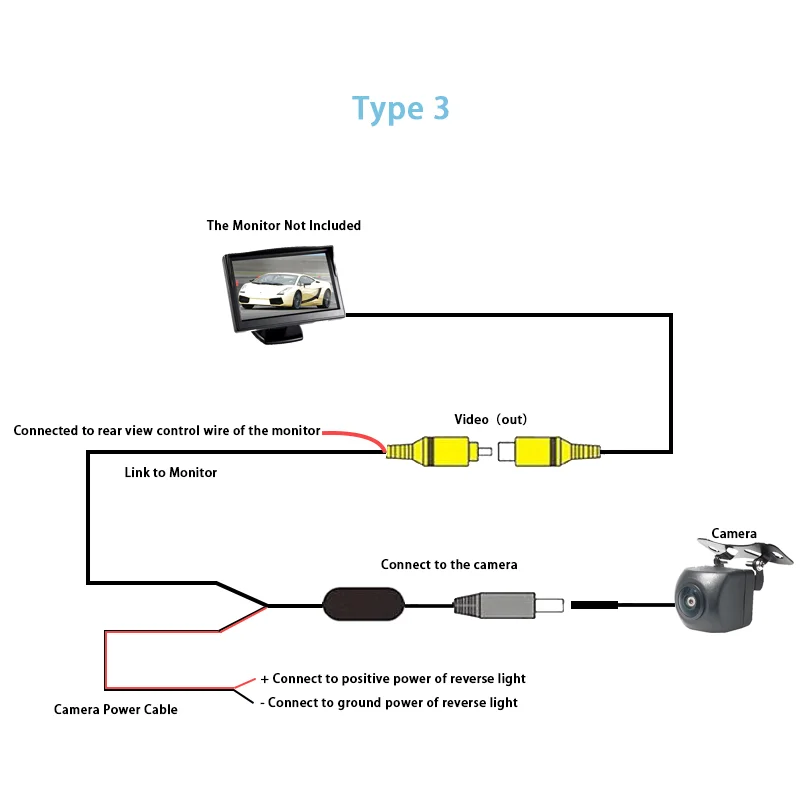 Type 3

The Monitor Not Included

Video（out)

Connected to rear view control wire of the monitor

Link to Monitor

Camera

Connect to the camera

+ Connect to positive power of reverse light

- Connect to ground power of reverse light

Camera Power Cable