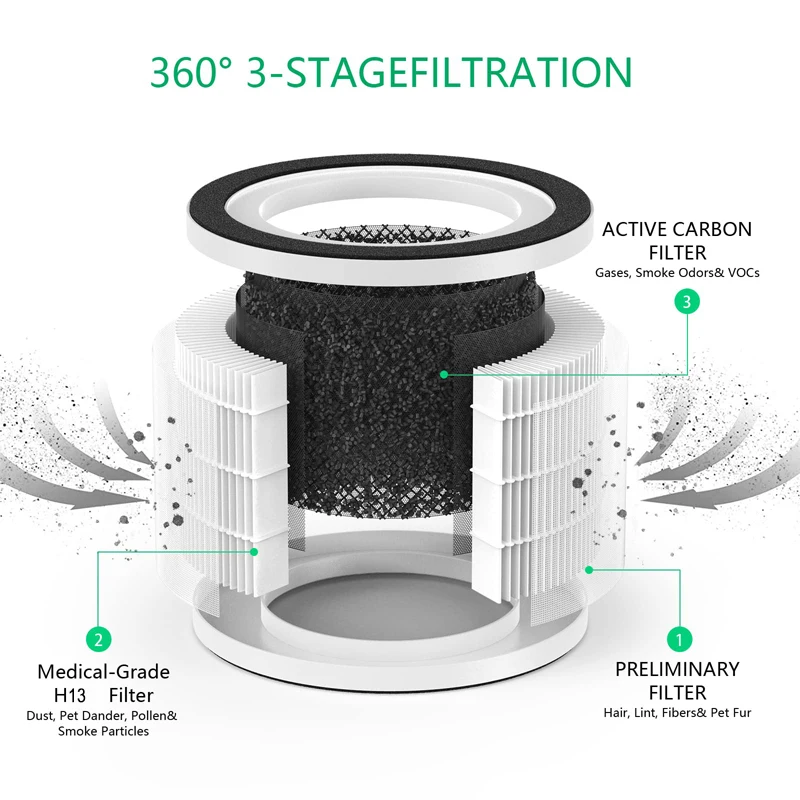 360° 3-STAGEFILTRATION

ACTIVE CARBON FILTER
Gases, Smoke Odors& VOCs

3

2

Medical-Grade H13 Filter
Dust, Pet Dander, Pollen& Smoke Particles

1

PRELIMINARY FILTER
Hair, Lint, Fibers& Pet Fur