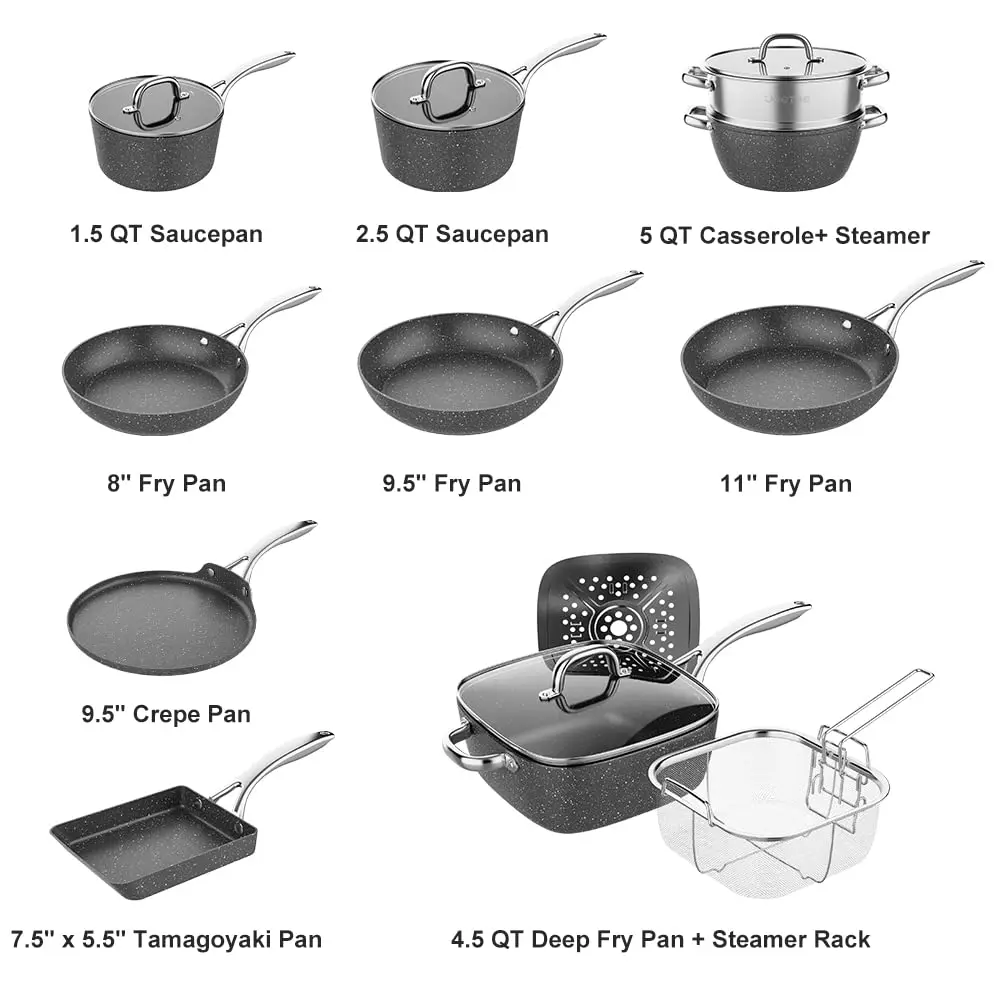 1.5 QT Saucepan

2.5 QT Saucepan

5 QT Casserole+ Steamer

8'' Fry Pan

9.5'' Fry Pan

11'' Fry Pan

9.5'' Crepe Pan

7.5'' x 5.5'' Tamagoyaki Pan

4.5 QT Deep Fry Pan + Steamer Rack