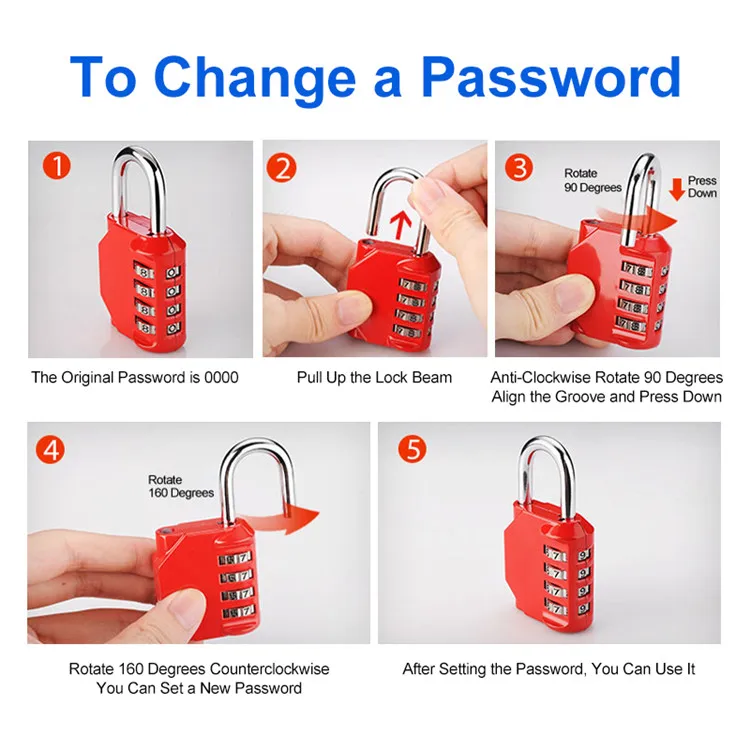 To Change a Password

1

The Original Password is 0000

2

Pull Up the Lock Beam

3

Rotate 90 Degrees

Press Down

Anti-Clockwise Rotate 90 Degrees Align the Groove and Press Down

4

Rotate 160 Degrees

Rotate 160 Degrees Counterclockwise You Can Set a New Password

5

After Setting the Password, You Can Use It