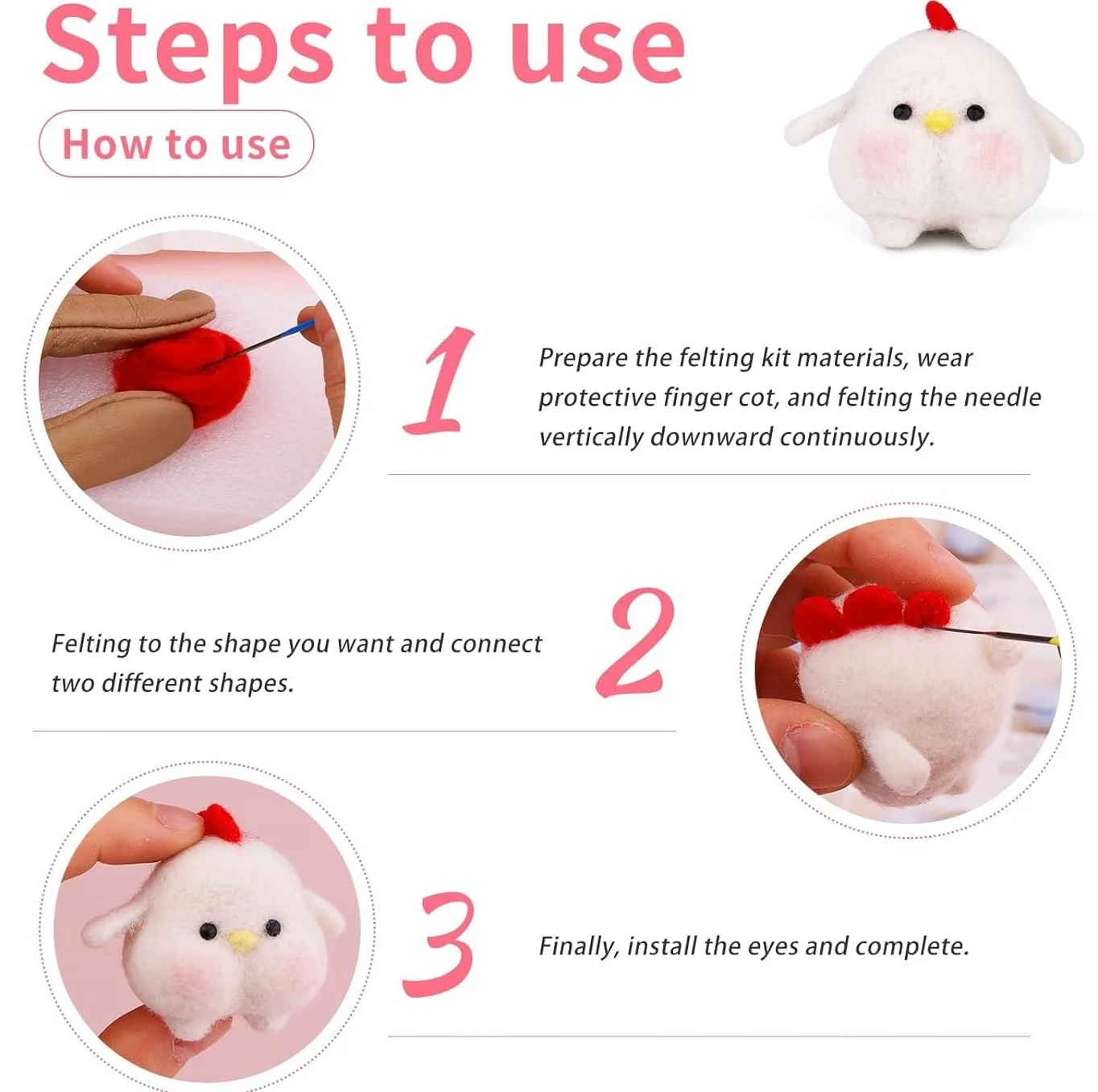 Steps to use

How to use

1

Prepare the felting kit materials, wear protective finger cot, and felting the needle vertically downward continuously.

Felting to the shape you want and connect two different shapes.

2

3

Finally, install the eyes and complete.