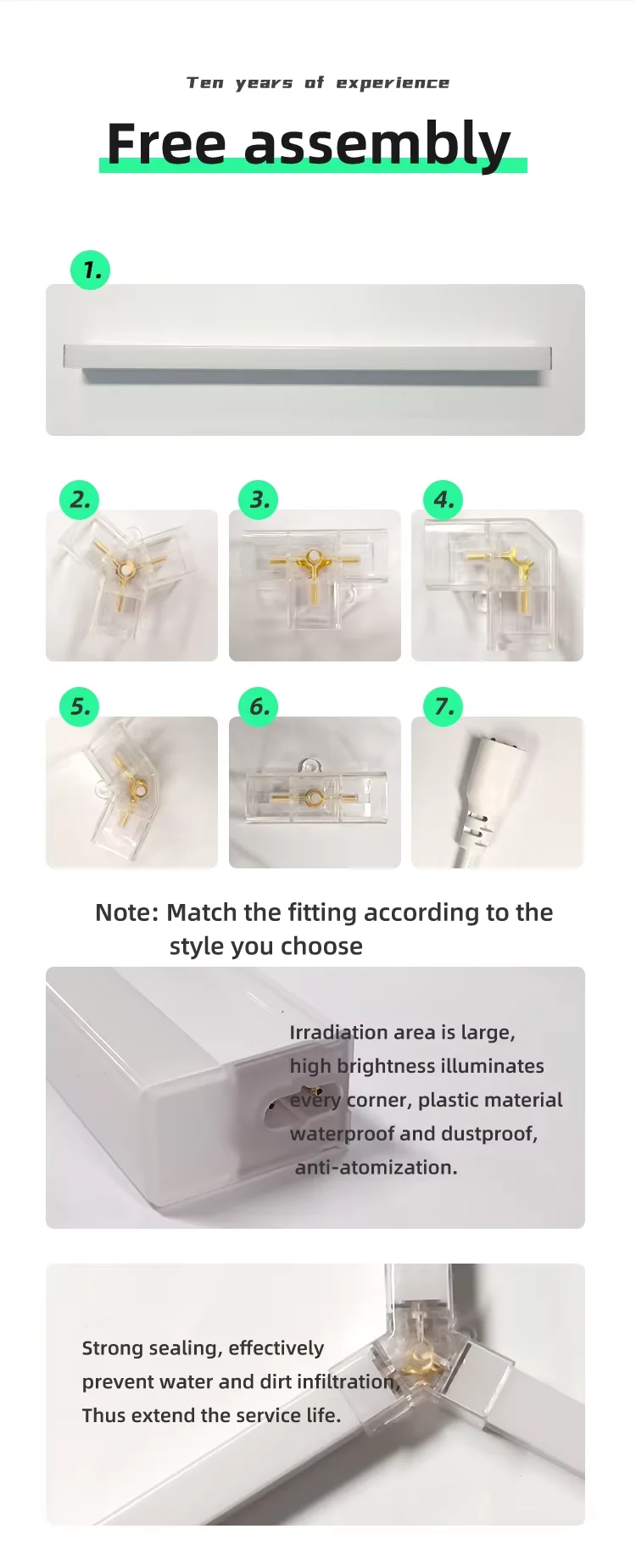 Ten years of experience

Free assembly

1.

2.

3.

4.

5.

6.

7.

Note: Match the fitting according to the style you choose

Irradiation area is large, high brightness illuminates every corner, plastic material waterproof and dustproof, anti-atomization.

Strong sealing, effectively prevent water and dirt infiltration, Thus extend the service life.