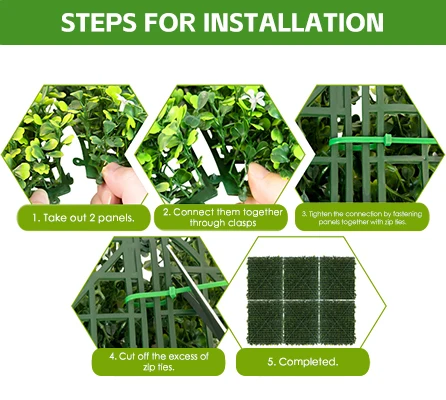 STEPS FOR INSTALLATION

1. Take out 2 panels.

2. Connect them together through clasps

3. Tighten the connection by fastening panels together with zip ties.

4. Cut off the excess of zip ties.

5. Completed.