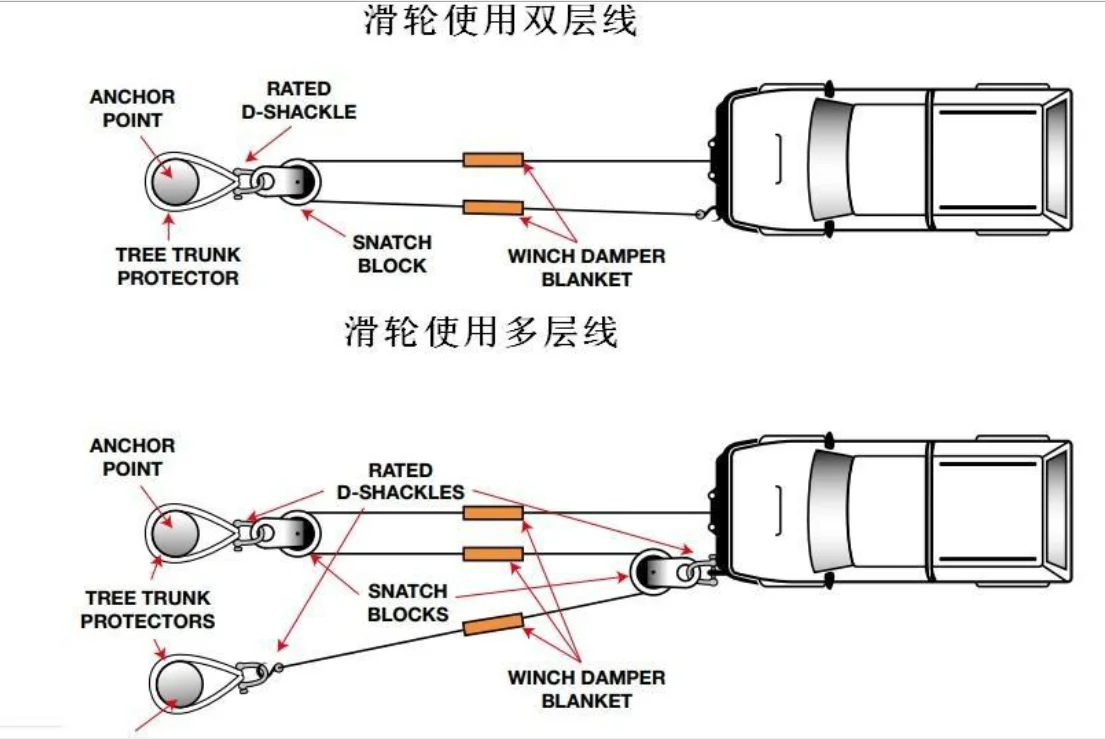 滑轮使用双层线

ANCHOR POINT

RATED D-SHACKLE

TREE TRUNK PROTECTOR

SNATCH BLOCK

WINCH DAMPER BLANKET

滑轮使用多层线

ANCHOR POINT

RATED D-SHACKLES

TREE TRUNK PROTECTORS

SNATCH BLOCKS

WINCH DAMPER BLANKET