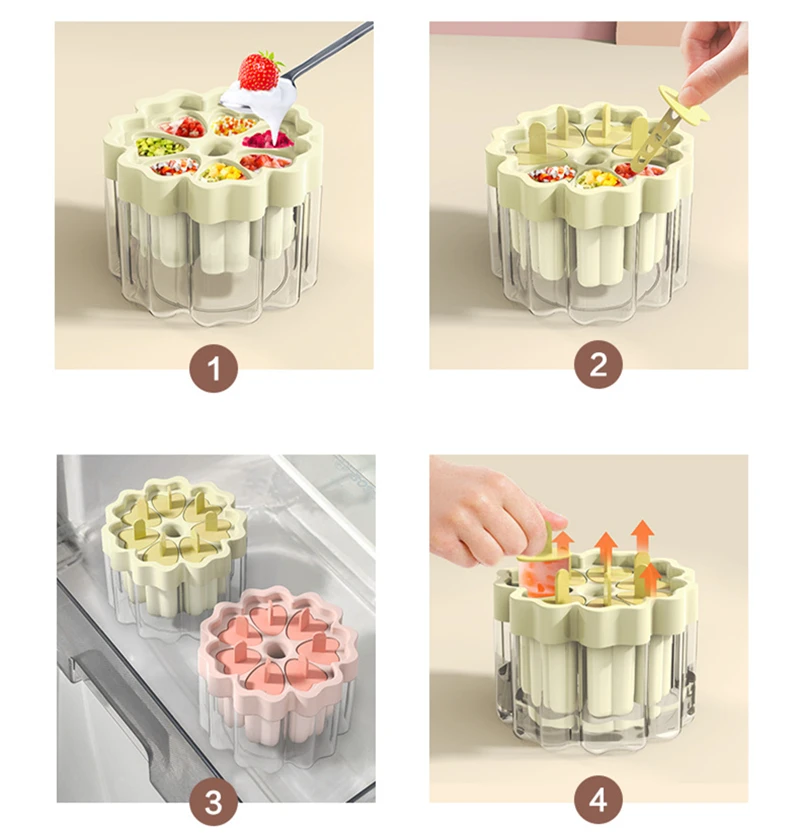 1

2

3

4