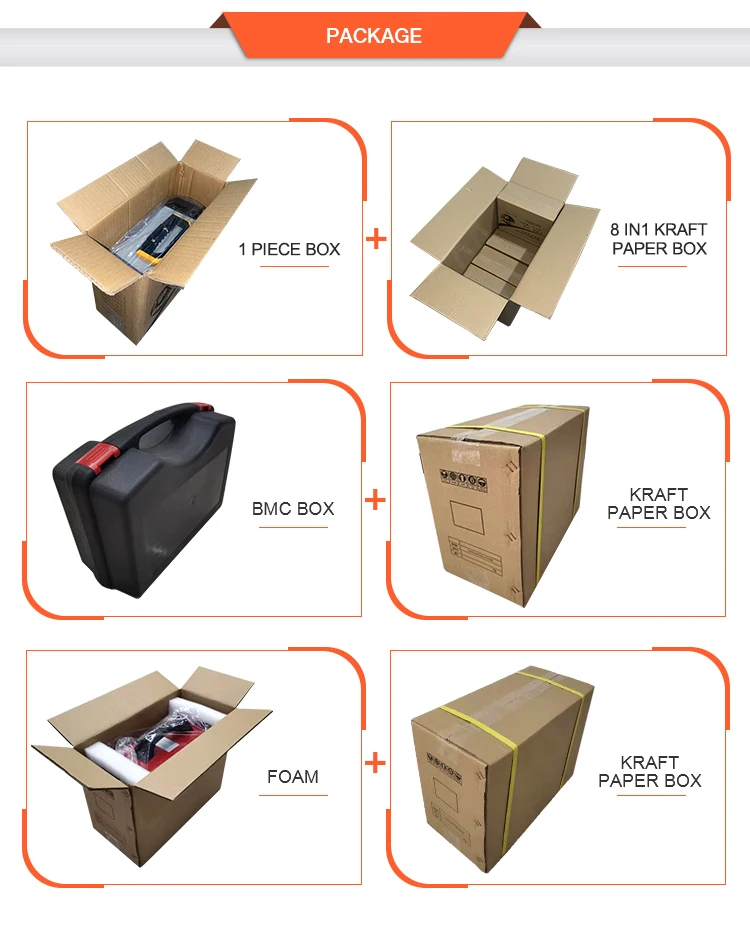 PACKAGE

1 PIECE BOX

+

8 IN1 KRAFT PAPER BOX

BMC BOX

+

KRAFT PAPER BOX

FOAM

+

KRAFT PAPER BOX