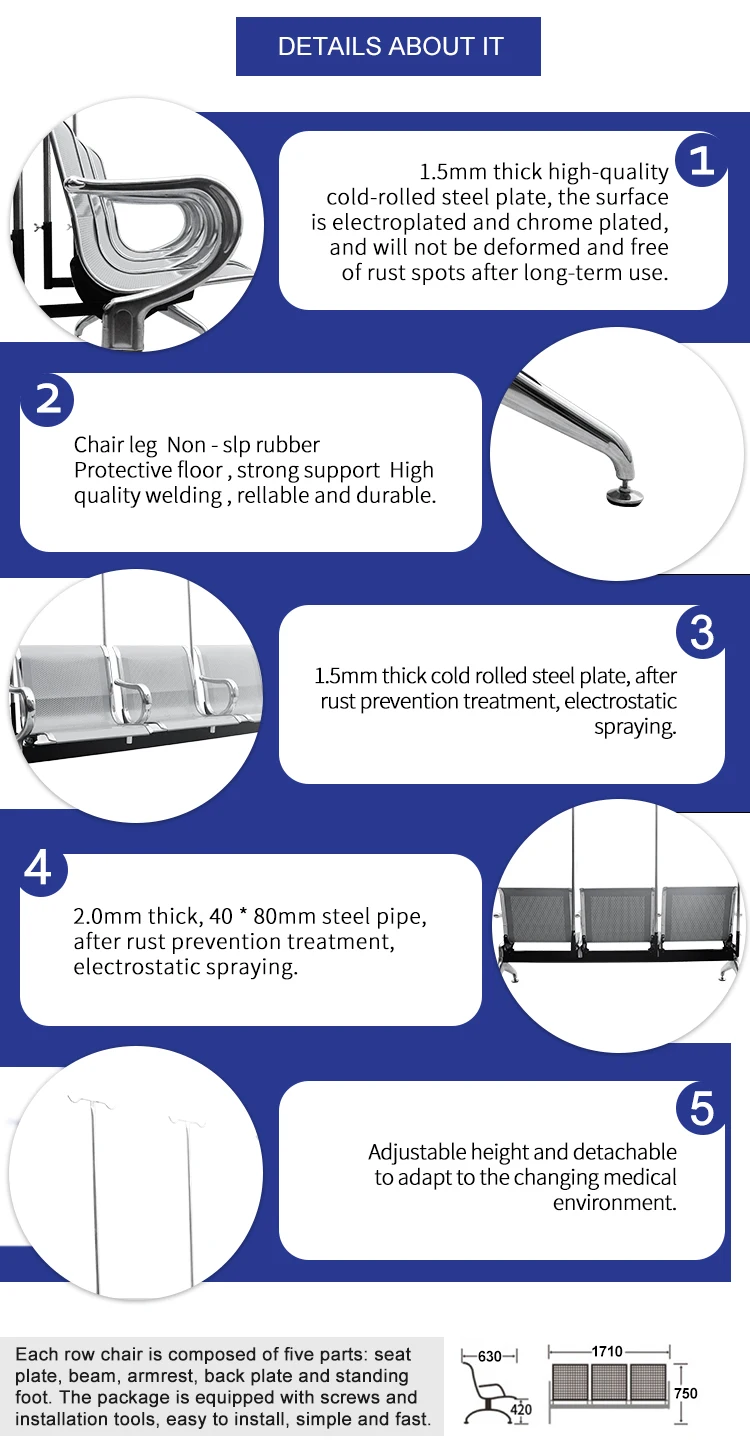 DETAILS ABOUT IT

1

1.5mm thick high-quality cold-rolled steel plate, the surface is electroplated and chrome plated, and will not be deformed and free of rust spots after long-term use.

2

Chair leg Non - slp rubber Protective floor , strong support High quality welding , rellable and durable.

3

1.5mm thick cold rolled steel plate, after rust prevention treatment, electrostatic spraying.

4

2.0mm thick, 40 * 80mm steel pipe, after rust prevention treatment, electrostatic spraying.

5

Adjustable height and detachable to adapt to the changing medical environment.

Each row chair is composed of five parts: seat plate, beam, armrest, back plate and standing foot. The package is equipped with screws and installation tools, easy to install, simple and fast.

630

420

1710

750