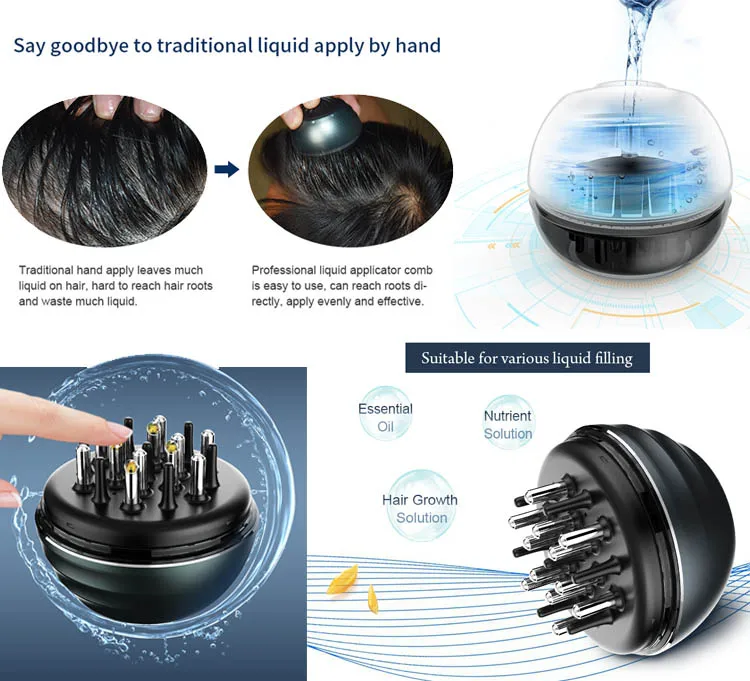 Say goodbye to traditional liquid apply by hand

Traditional hand apply leaves much liquid on hair, hard to reach hair roots and waste much liquid.

Professional liquid applicator comb is easy to use, can reach roots directly, apply evenly and effective.

Suitable for various liquid filling

Essential Oil

Nutrient Solution

Hair Growth Solution