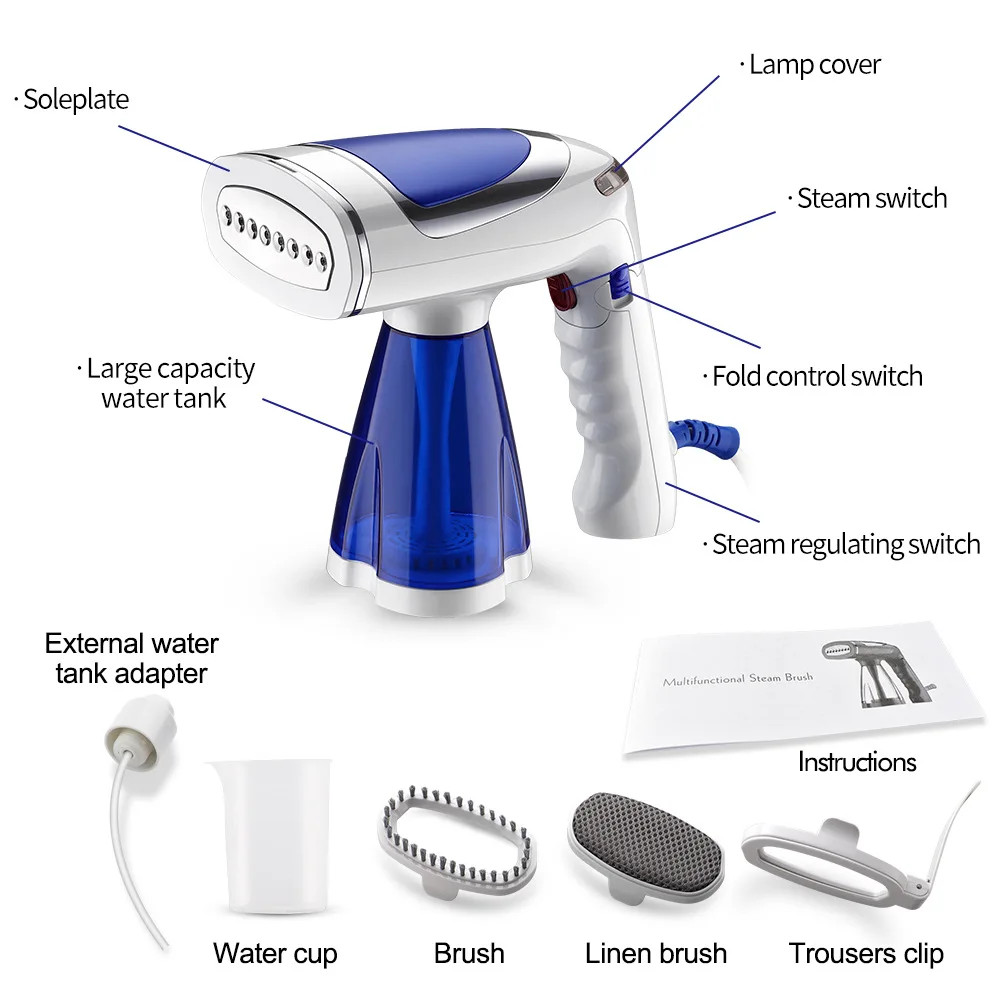 · Soleplate

· Lamp cover

· Steam switch

· Large capacity water tank

· Fold control switch

· Steam regulating switch

External water tank adapter

Multifunctional Steam Brush

Instructions

Water cup

Brush

Linen brush

Trousers clip