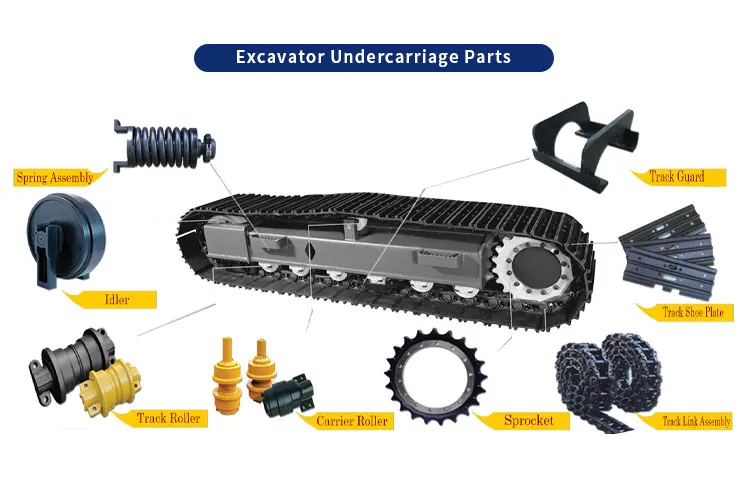 Excavator Undercarriage Parts

Spring Assembly

Track Guard

Idler

Track Shoe Plate

Track Roller

Carrier Roller

Sprocket

Track Link Assembly