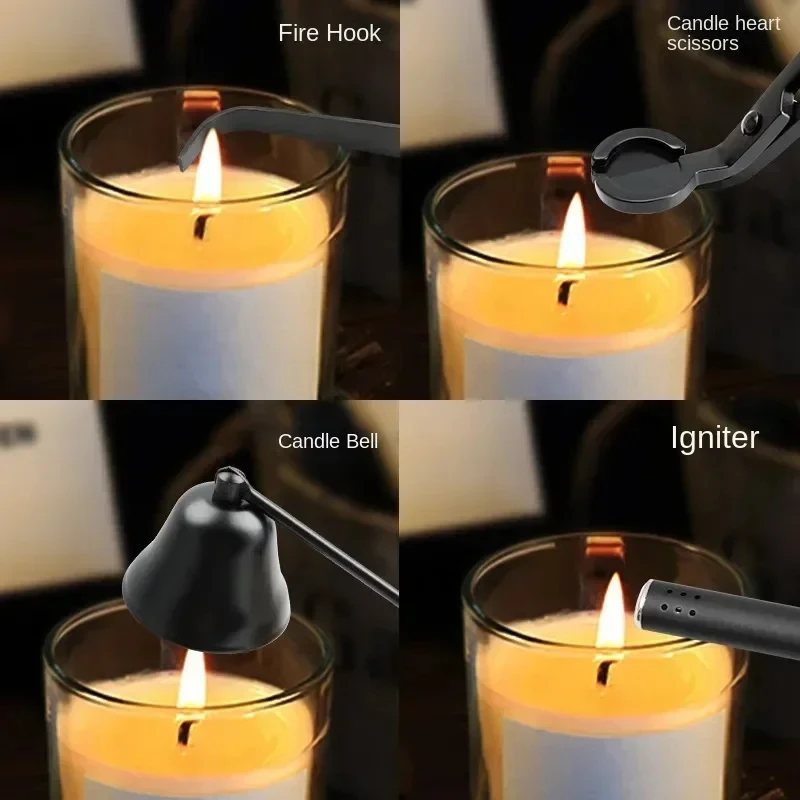 Fire Hook

Candle heart scissors

Candle Bell

Igniter