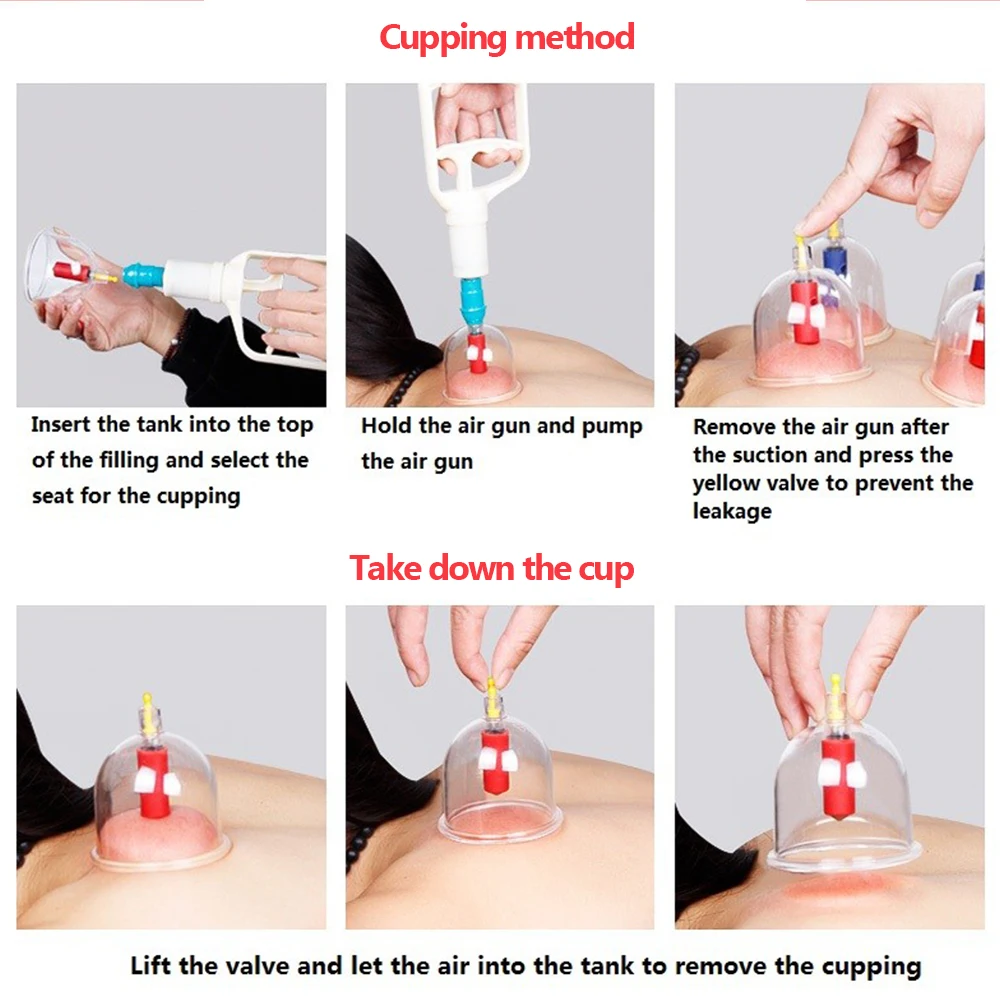 Cupping method

Insert the tank into the top of the filling and select the seat for the cupping

Hold the air gun and pump the air gun

Remove the air gun after the suction and press the yellow valve to prevent the leakage

Take down the cup

Lift the valve and let the air into the tank to remove the cupping