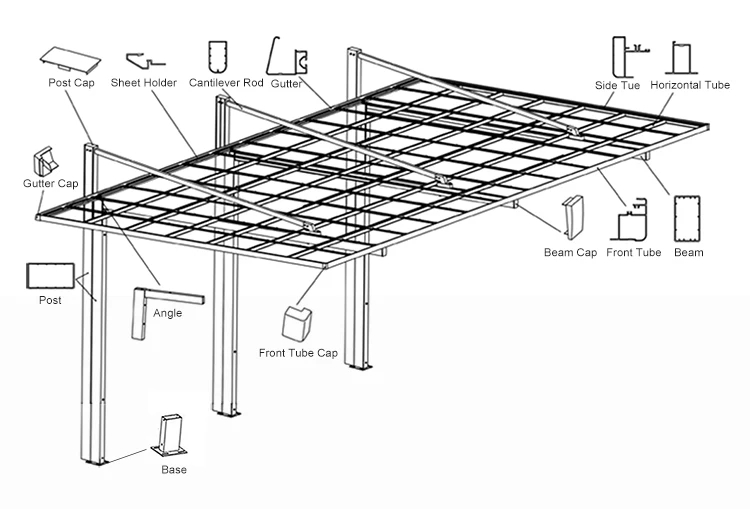 Post Cap
Sheet Holder
Cantilever Rod
Gutter
Side Tue
Horizontal Tube
Gutter Cap
Beam Cap
Front Tube
Beam
Post
Angle
Front Tube Cap
Base