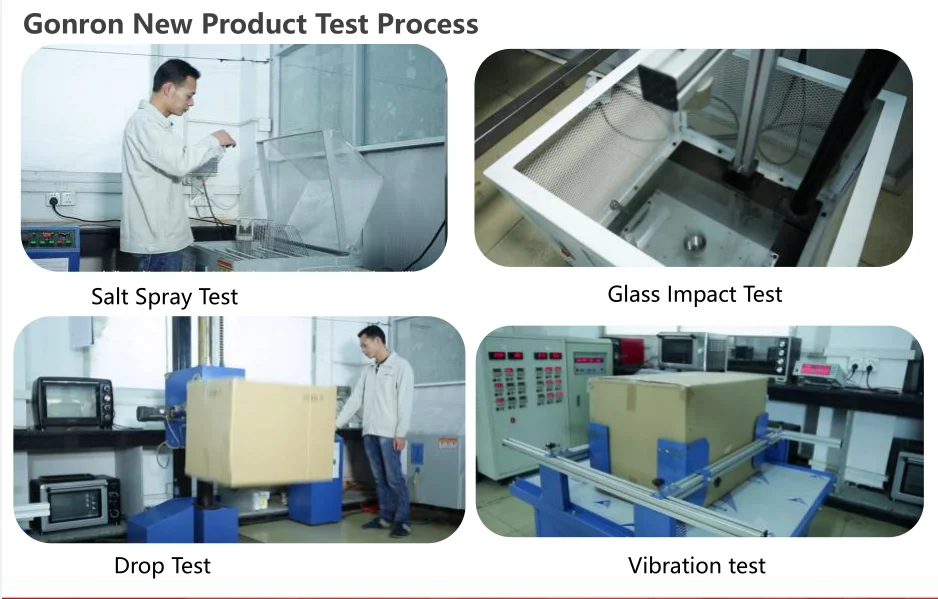 Gonron New Product Test Process

Salt Spray Test

Glass Impact Test

Drop Test

Vibration test