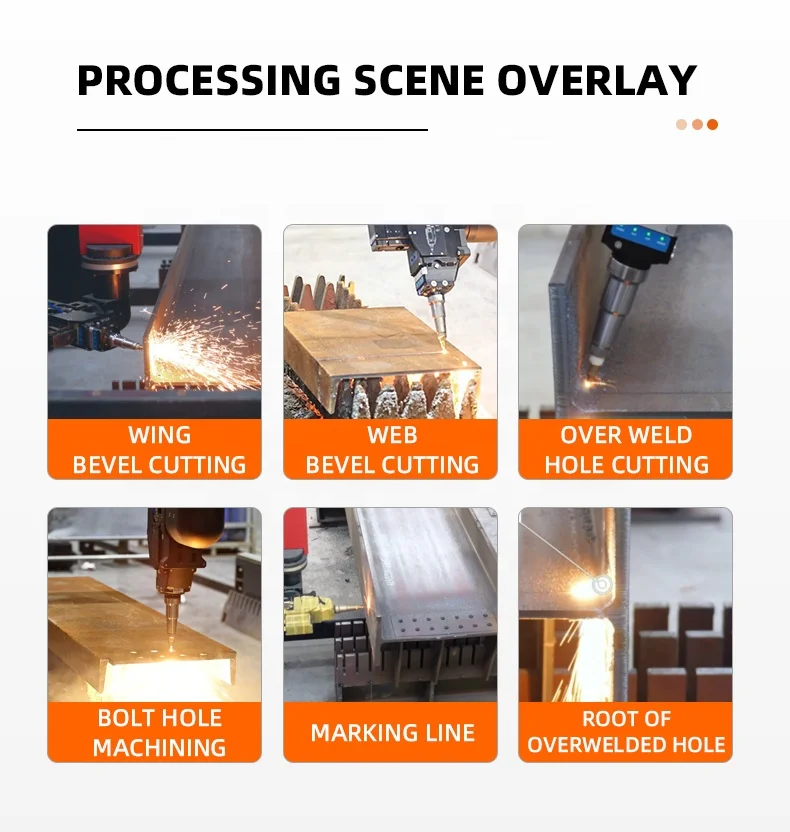 PROCESSING SCENE OVERLAY

WING
BEVEL CUTTING

WEB
BEVEL CUTTING

OVER WELD
HOLE CUTTING

BOLT HOLE
MACHINING

MARKING LINE

ROOT OF
OVERWELDED HOLE