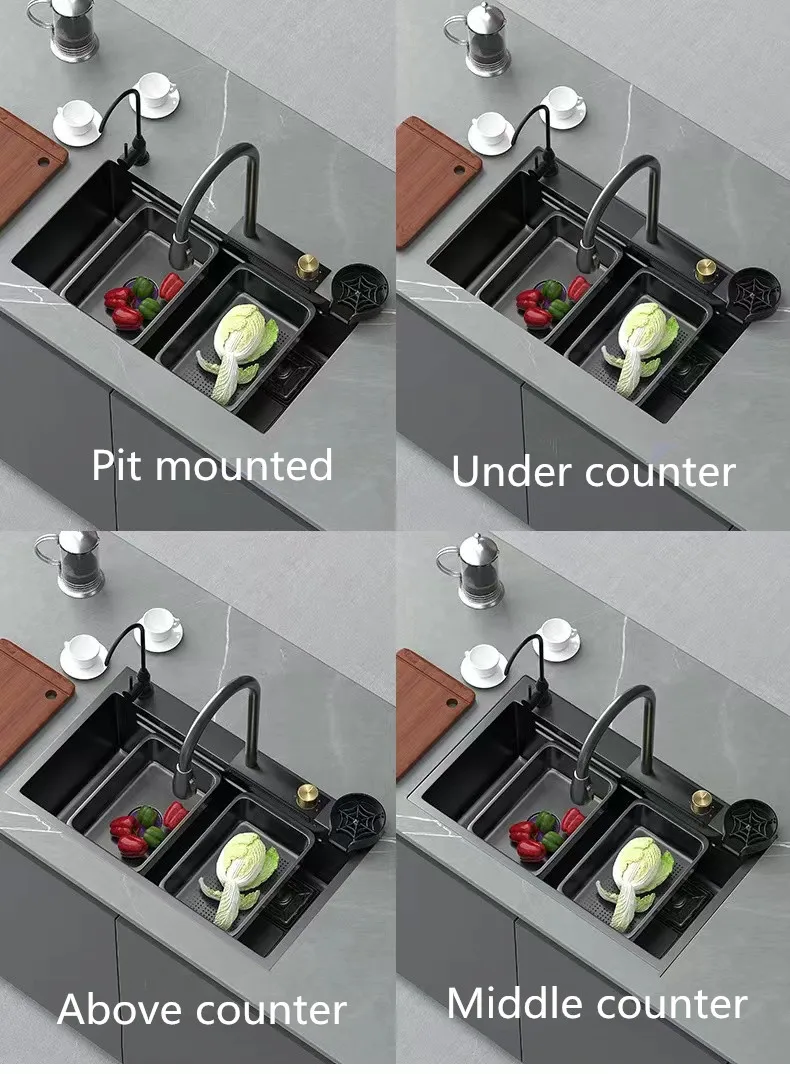 Pit mounted

Under counter

Above counter

Middle counter