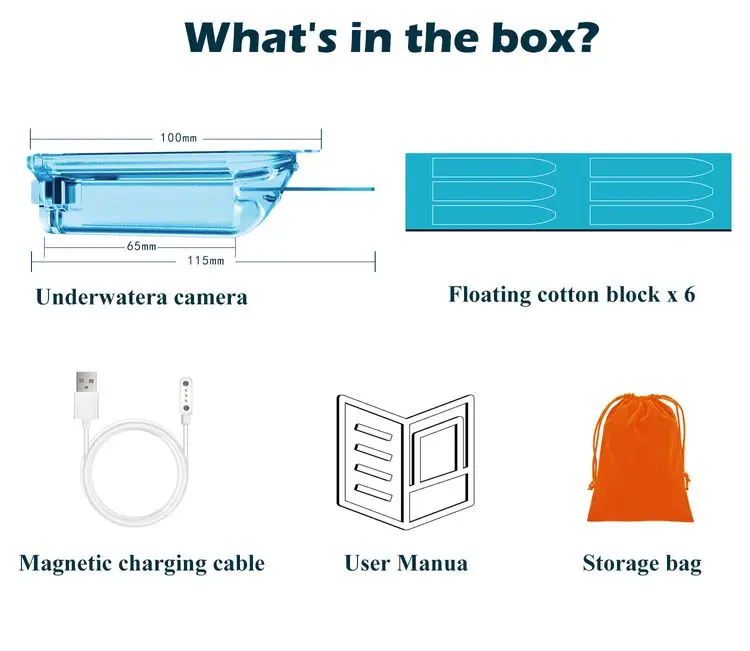 What's in the box?

100mm

65mm

115mm

Underwatera camera

Floating cotton block x 6

Magnetic charging cable

User Manua

Storage bag