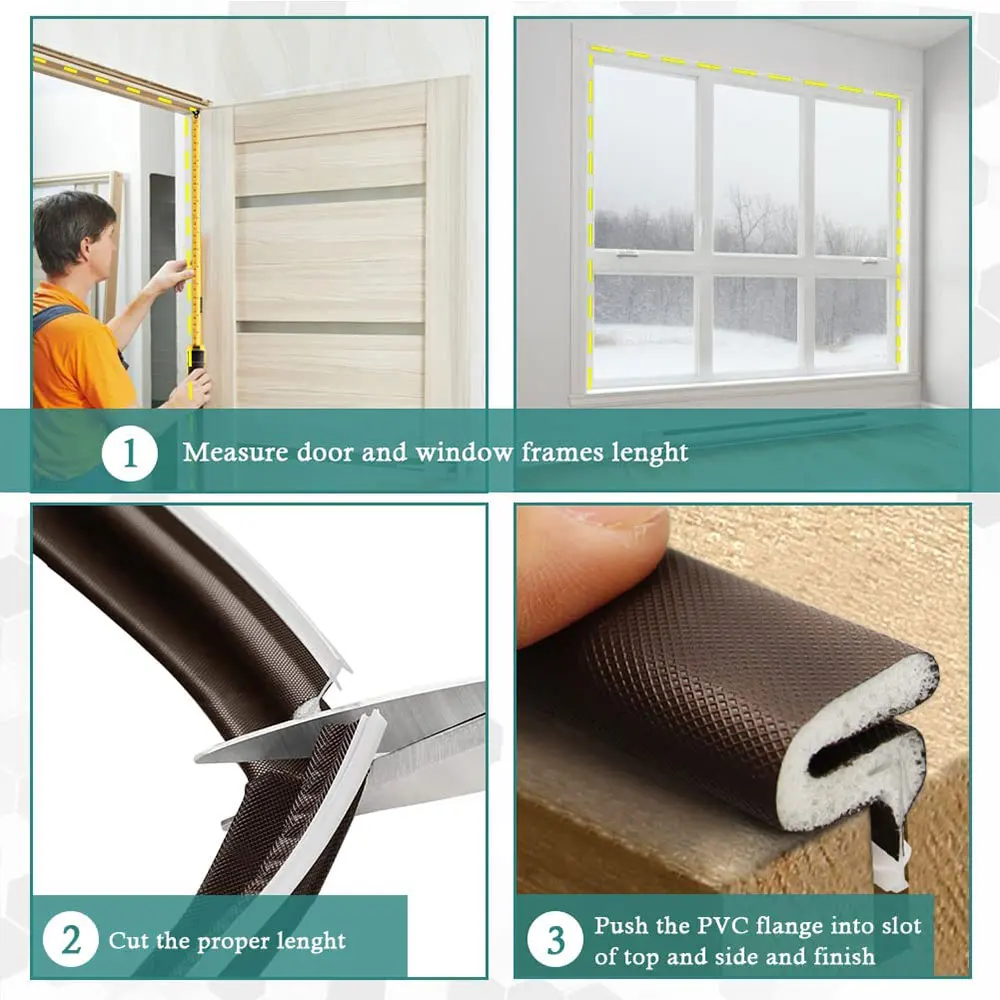 1 Measure door and window frames lenght

2 Cut the proper lenght

3 Push the PVC flange into slot of top and side and finish