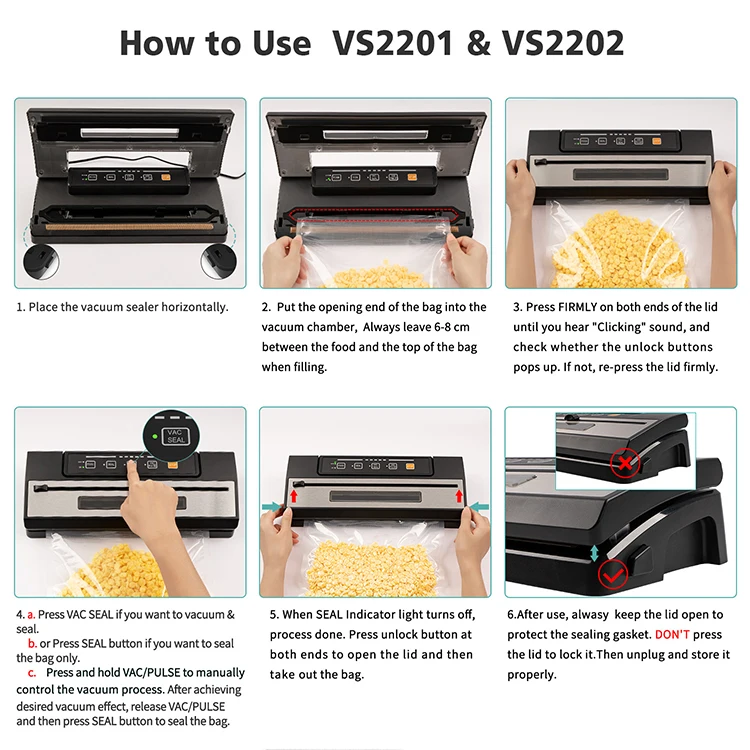 How to Use VS2201 & VS2202

1. Place the vacuum sealer horizontally.

2. Put the opening end of the bag into the vacuum chamber, Always leave 6-8 cm between the food and the top of the bag when filling.

3. Press FIRMLY on both ends of the lid until you hear "Clicking" sound, and check whether the unlock buttons pops up. If not, re-press the lid firmly.

VAC SEAL

4. a. Press VAC SEAL if you want to vacuum & seal.
b. or Press SEAL button if you want to seal the bag only.
c. Press and hold VAC/PULSE to manually control the vacuum process. After achieving desired vacuum effect, release VAC/PULSE and then press SEAL button to seal the bag.

5. When SEAL Indicator light turns off, process done. Press unlock button at both ends to open the lid and then take out the bag.

6.After use, alwasy keep the lid open to protect the sealing gasket. DON'T press the lid to lock it.Then unplug and store it properly.