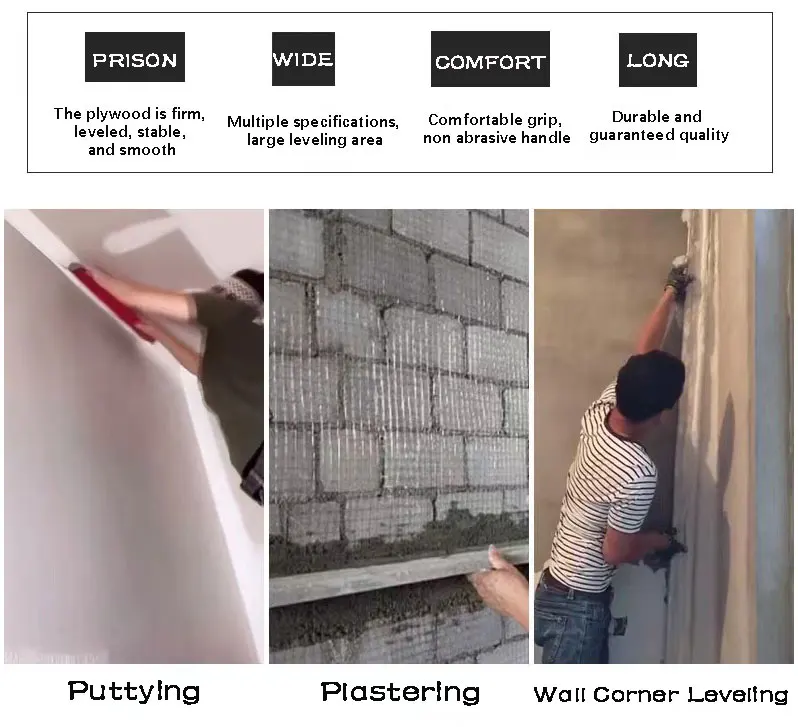 PRISON

The plywood is firm, leveled, stable, and smooth

WIDE

Multiple specifications, large leveling area

COMFORT

Comfortable grip, non abrasive handle

LONG

Durable and guaranteed quality

Puttying

Plastering

Wall Corner Leveling