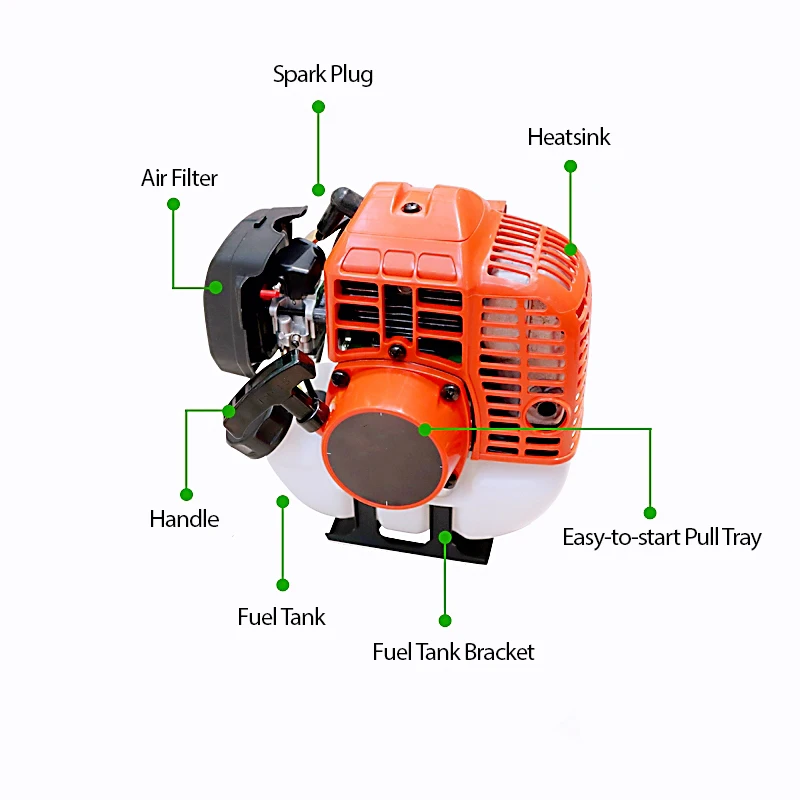 Spark Plug

Heatsink

Air Filter

Handle

Easy-to-start Pull Tray

Fuel Tank

Fuel Tank Bracket