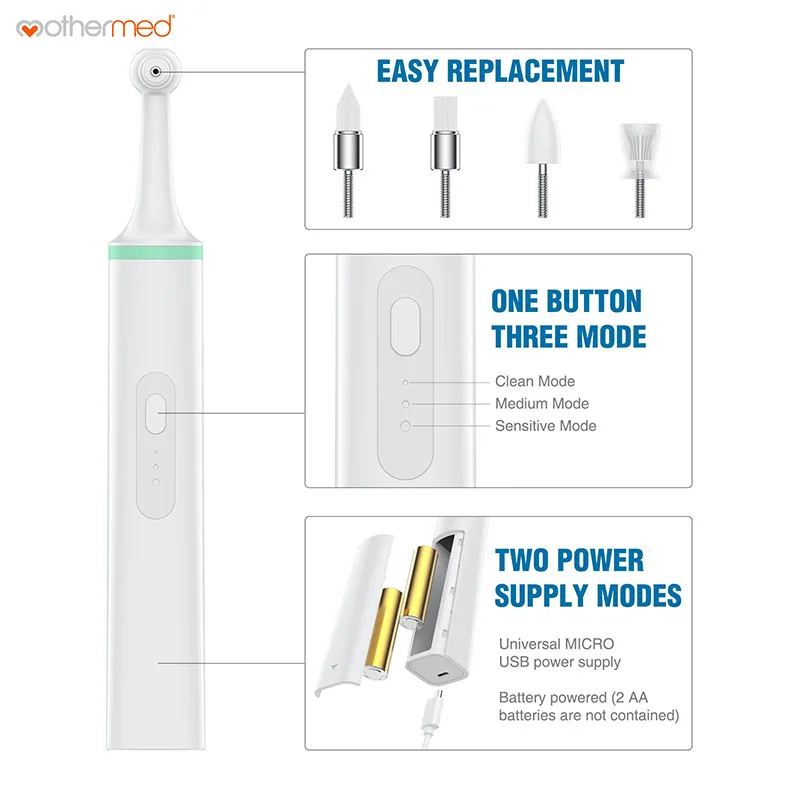 mothermed

EASY REPLACEMENT

ONE BUTTON THREE MODE

Clean Mode
Medium Mode
Sensitive Mode

TWO POWER SUPPLY MODES

Universal MICRO USB power supply

Battery powered (2 AA batteries are not contained)