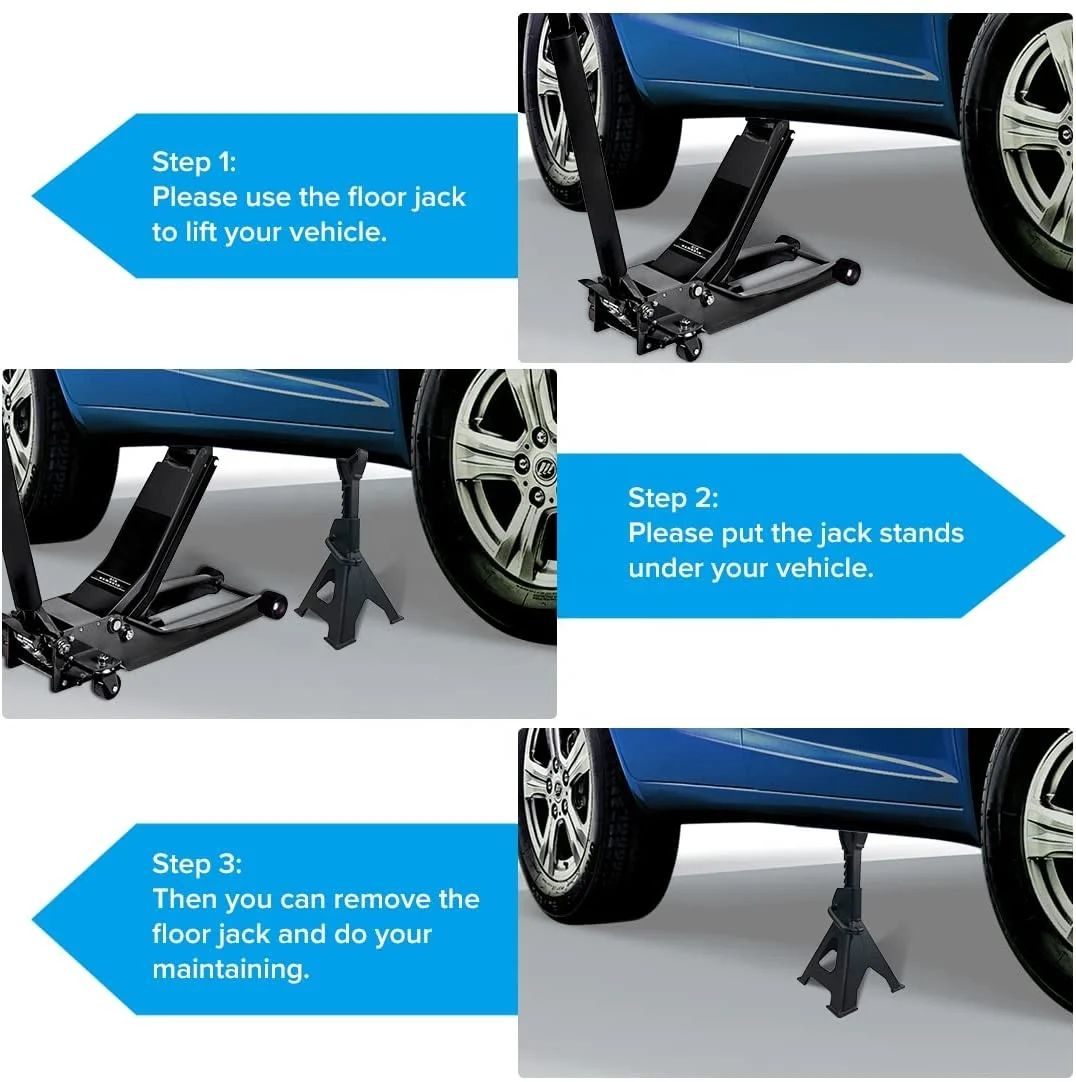 Step 1:
Please use the floor jack to lift your vehicle.

Step 2:
Please put the jack stands under your vehicle.

Step 3:
Then you can remove the floor jack and do your maintaining.