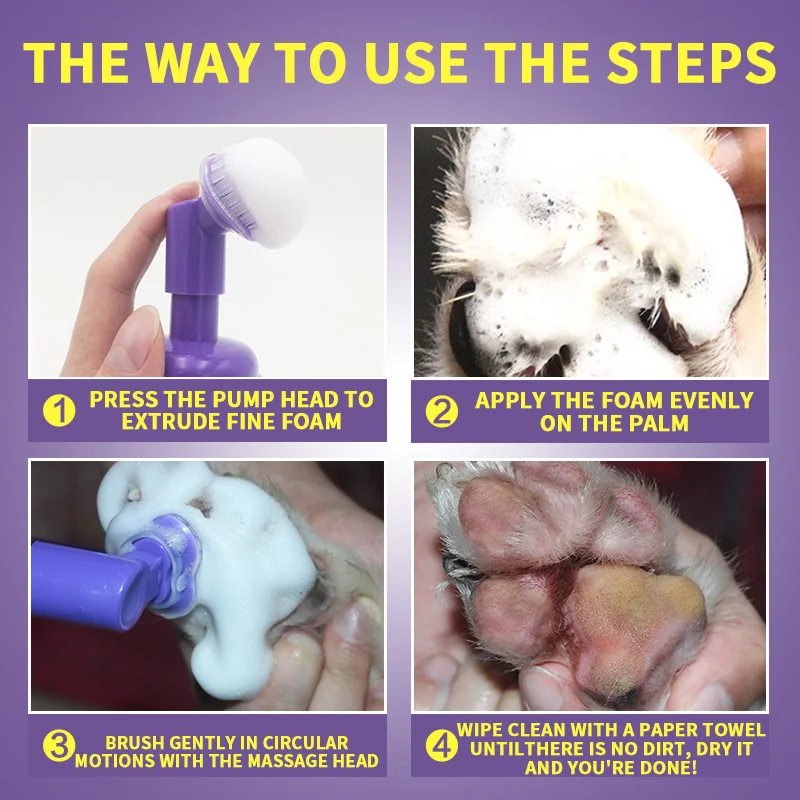 THE WAY TO USE THE STEPS

1 PRESS THE PUMP HEAD TO EXTRUDE FINE FOAM

2 APPLY THE FOAM EVENLY ON THE PALM

3 BRUSH GENTLY IN CIRCULAR MOTIONS WITH THE MASSAGE HEAD

4 WIPE CLEAN WITH A PAPER TOWEL UNTILTHERE IS NO DIRT, DRY IT AND YOU'RE DONE!