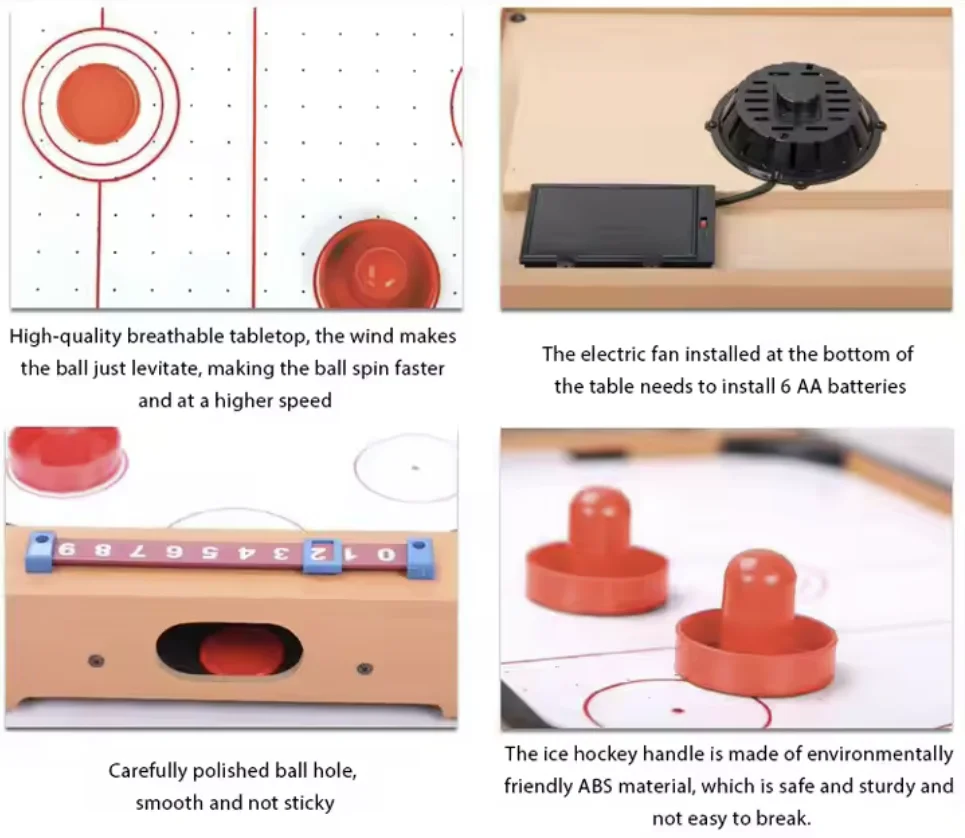 High-quality breathable tabletop, the wind makes the ball just levitate, making the ball spin faster and at a higher speed

The electric fan installed at the bottom of the table needs to install 6 AA batteries

9 8 7 6 5 4 3 2 1 0

Carefully polished ball hole, smooth and not sticky

The ice hockey handle is made of environmentally friendly ABS material, which is safe and sturdy and not easy to break.