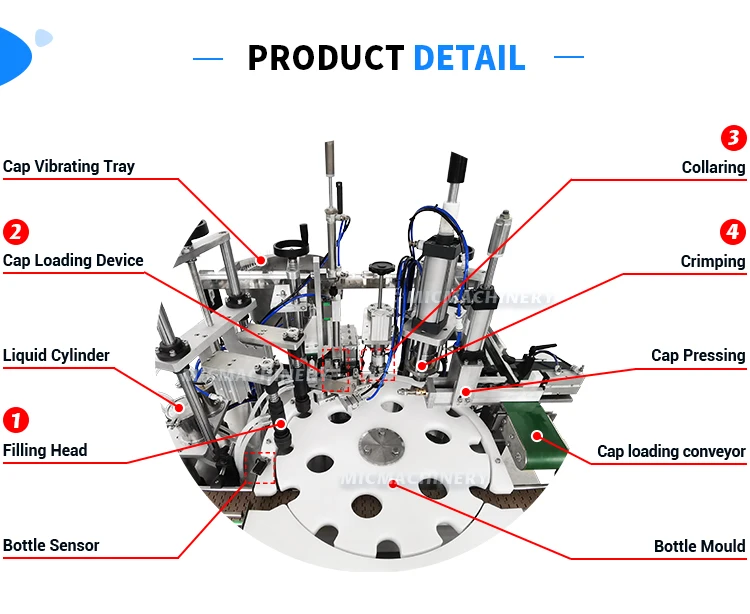 PRODUCT DETAIL

Cap Vibrating Tray

2
Cap Loading Device

Liquid Cylinder

1
Filling Head

Bottle Sensor

3
Collaring

4
Crimping

Cap Pressing

Cap loading conveyor

Bottle Mould

MICMACHINERY

MICMACHINERY

MICMACHINERY