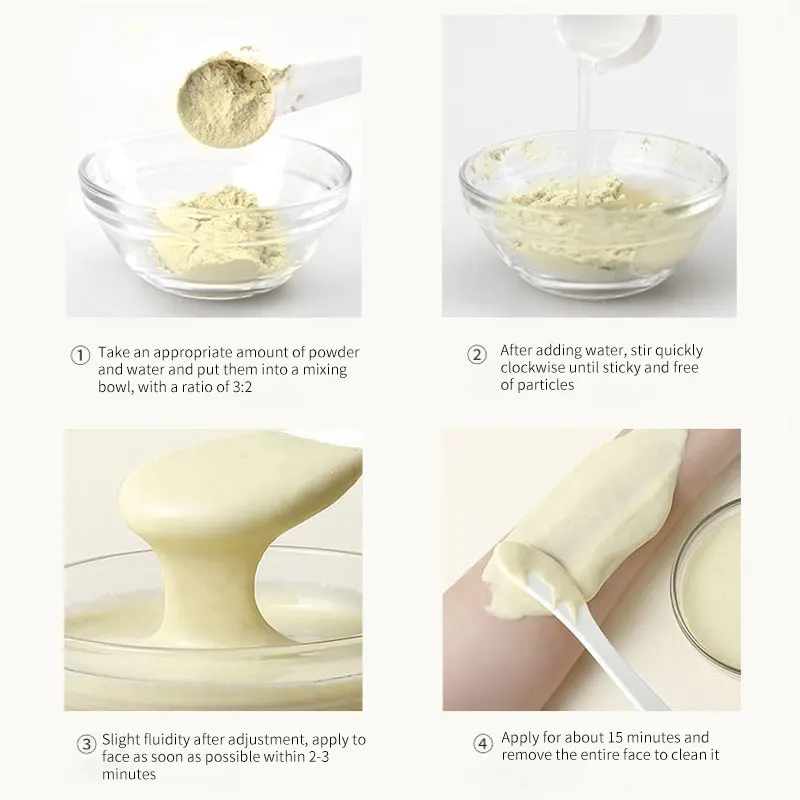 ① Take an appropriate amount of powder and water and put them into a mixing bowl, with a ratio of 3:2

② After adding water, stir quickly clockwise until sticky and free of particles

③ Slight fluidity after adjustment, apply to face as soon as possible within 2-3 minutes

④ Apply for about 15 minutes and remove the entire face to clean it