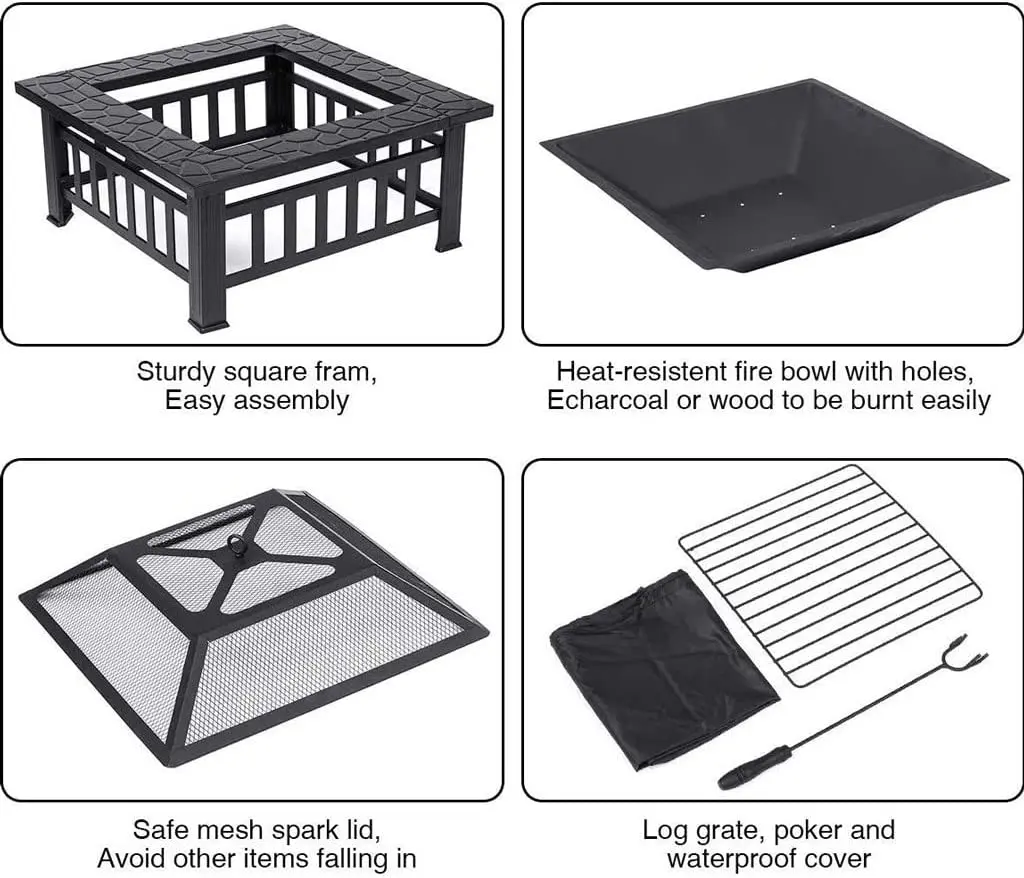 Sturdy square fram,
Easy assembly

Heat-resistent fire bowl with holes,
Echarcoal or wood to be burnt easily

Safe mesh spark lid,
Avoid other items falling in

Log grate, poker and
waterproof cover