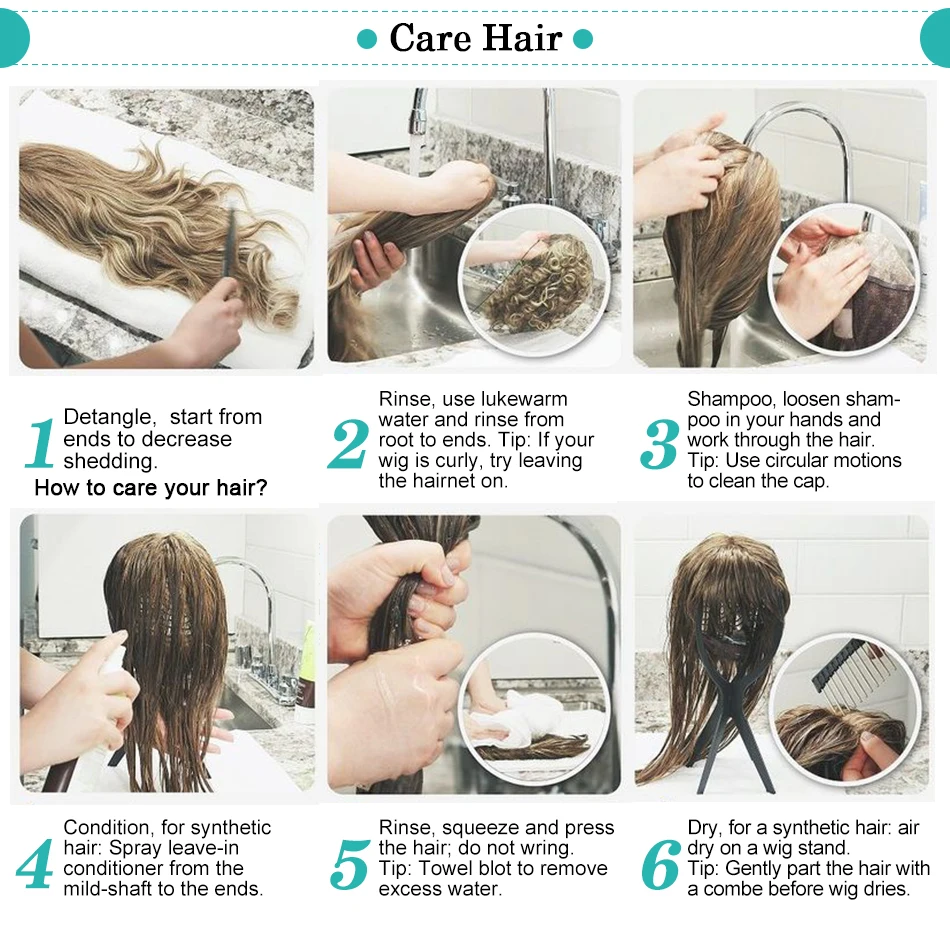 Care Hair

1 Detangle, start from ends to decrease shedding.
How to care your hair?

2 Rinse, use lukewarm water and rinse from root to ends. Tip: If your wig is curly, try leaving the hairnet on.

3 Shampoo, loosen shampoo in your hands and work through the hair. Tip: Use circular motions to clean the cap.

4 Condition, for synthetic hair: Spray leave-in conditioner from the mild-shaft to the ends.

5 Rinse, squeeze and press the hair; do not wring. Tip: Towel blot to remove excess water.

6 Dry, for a synthetic hair: air dry on a wig stand. Tip: Gently part the hair with a combe before wig dries.