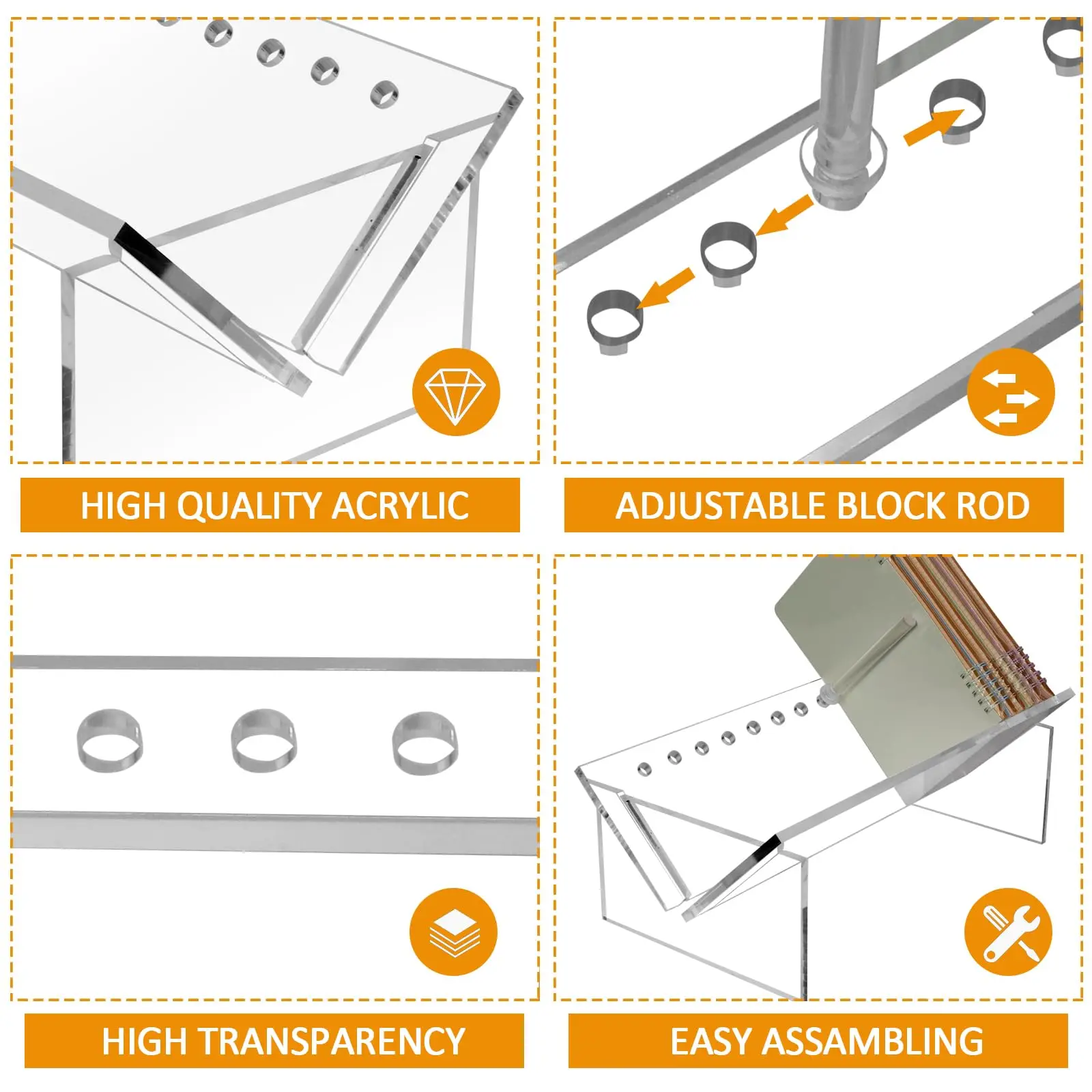 HIGH QUALITY ACRYLIC

ADJUSTABLE BLOCK ROD

HIGH TRANSPARENCY

EASY ASSAMBLING