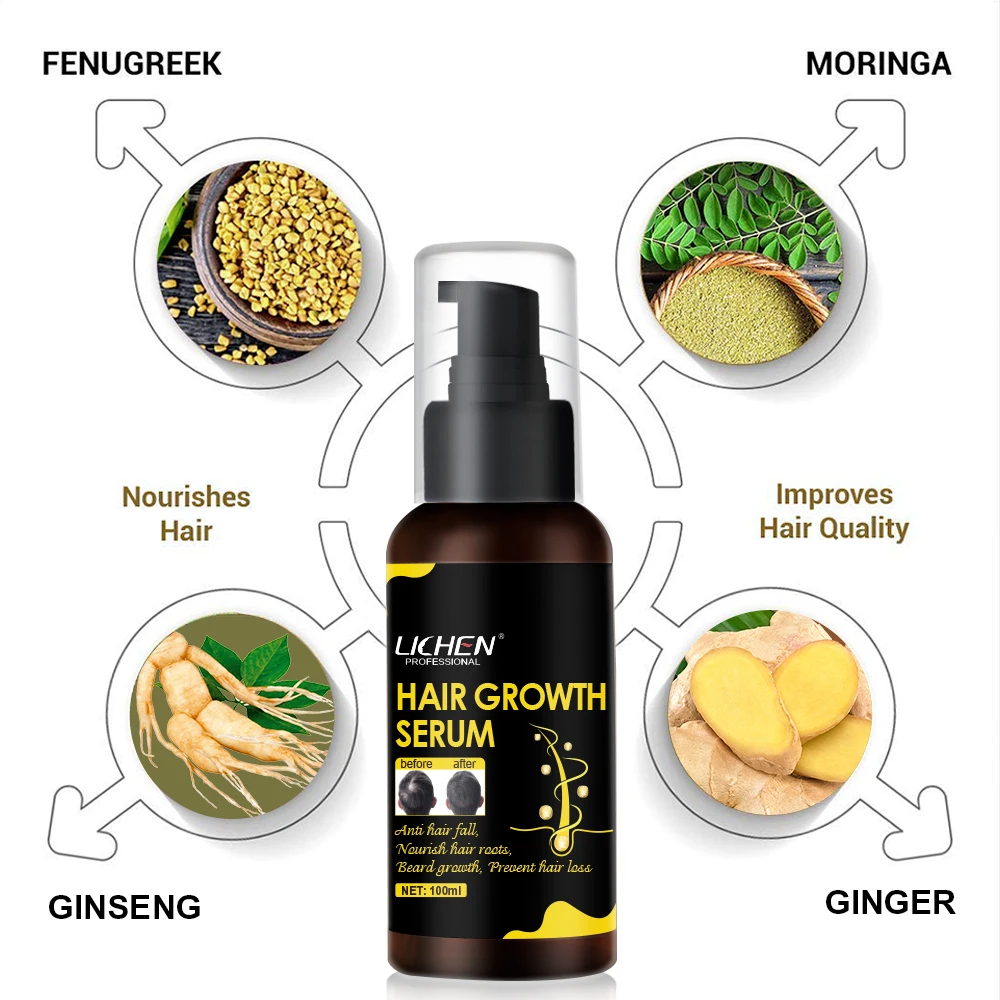 FENUGREEK

MORINGA

Nourishes Hair

Improves Hair Quality

LICHEN®
PROFESSIONAL

HAIR GROWTH SERUM

before after

Anti hair fall, Nourish hair roots, Beard growth, Prevent hair loss

NET: 100ml

GINSENG

GINGER