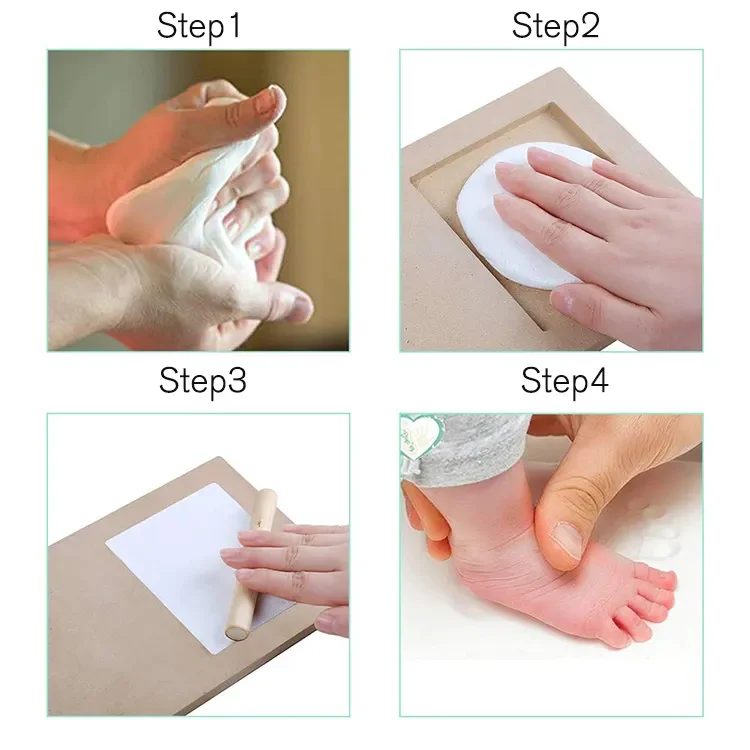 Step1

Step2

Step3

Step4