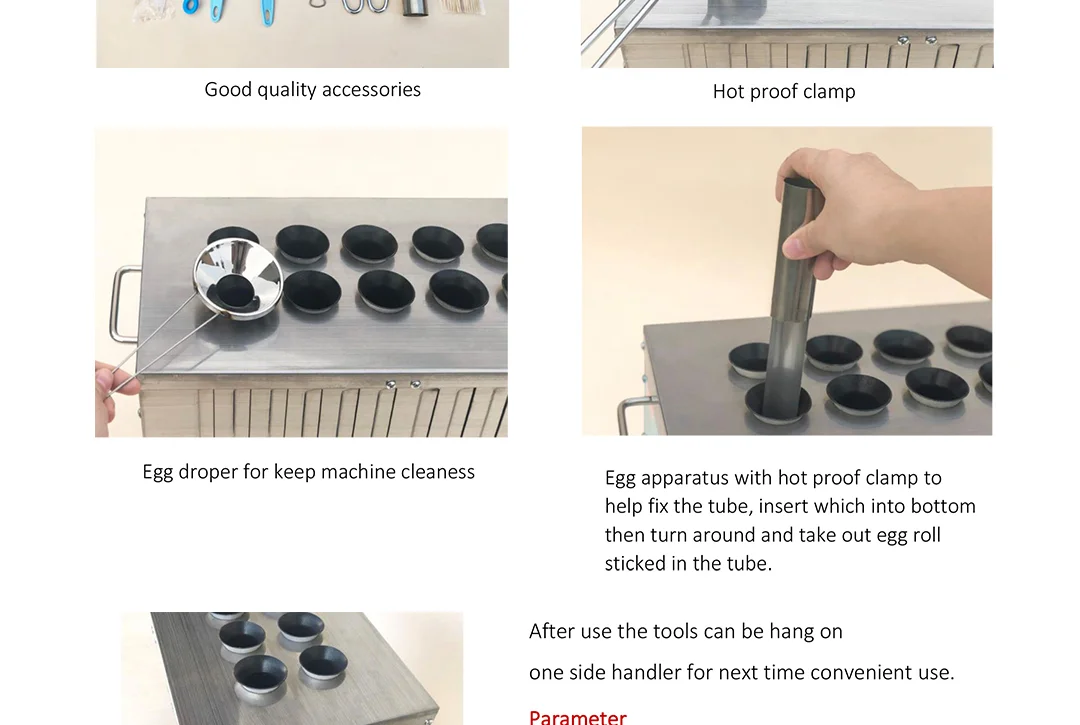 Good quality accessories

Hot proof clamp

Egg droper for keep machine cleaness

Egg apparatus with hot proof clamp to help fix the tube, insert which into bottom then turn around and take out egg roll sticked in the tube.

After use the tools can be hang on

one side handler for next time convenient use.

Parameter