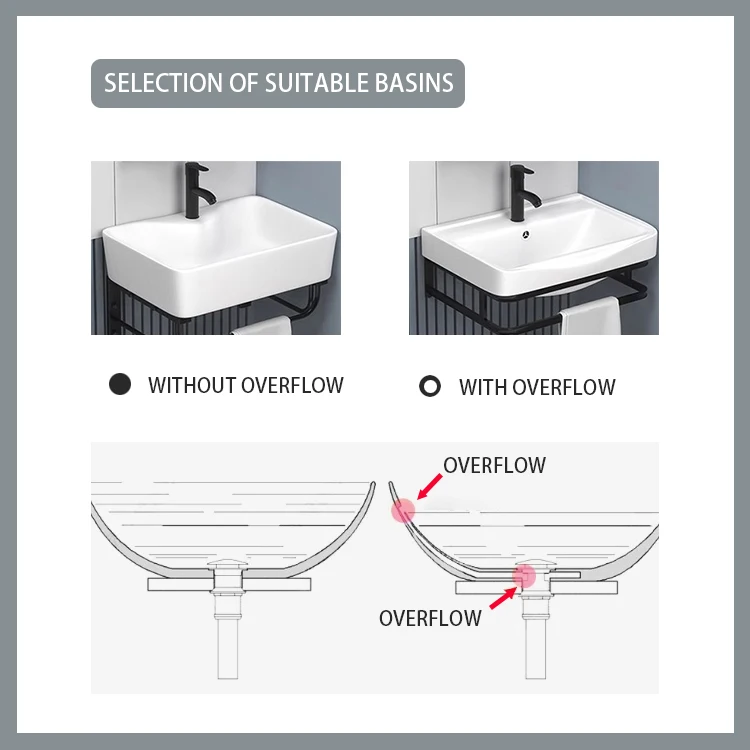 SELECTION OF SUITABLE BASINS

WITHOUT OVERFLOW

WITH OVERFLOW

OVERFLOW

OVERFLOW