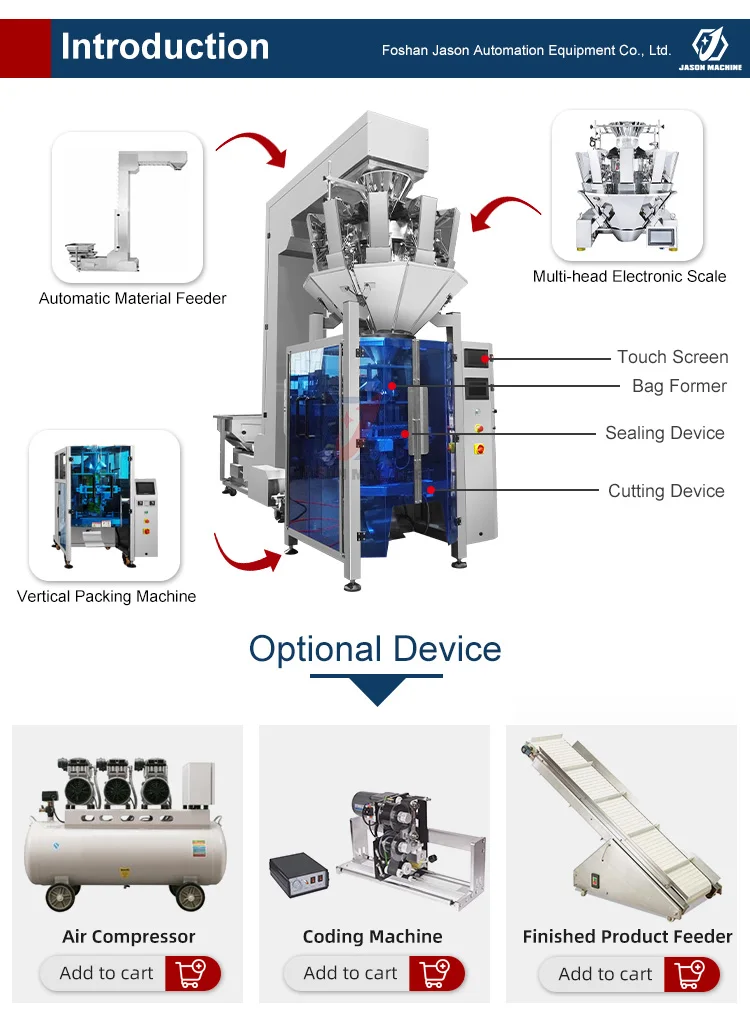 Introduction

Foshan Jason Automation Equipment Co., Ltd.

JASON MACHINE

Automatic Material Feeder

Multi-head Electronic Scale

Touch Screen

Bag Former

Sealing Device

Cutting Device

Vertical Packing Machine

Optional Device

Air Compressor

Add to cart

Coding Machine

Add to cart

Finished Product Feeder

Add to cart