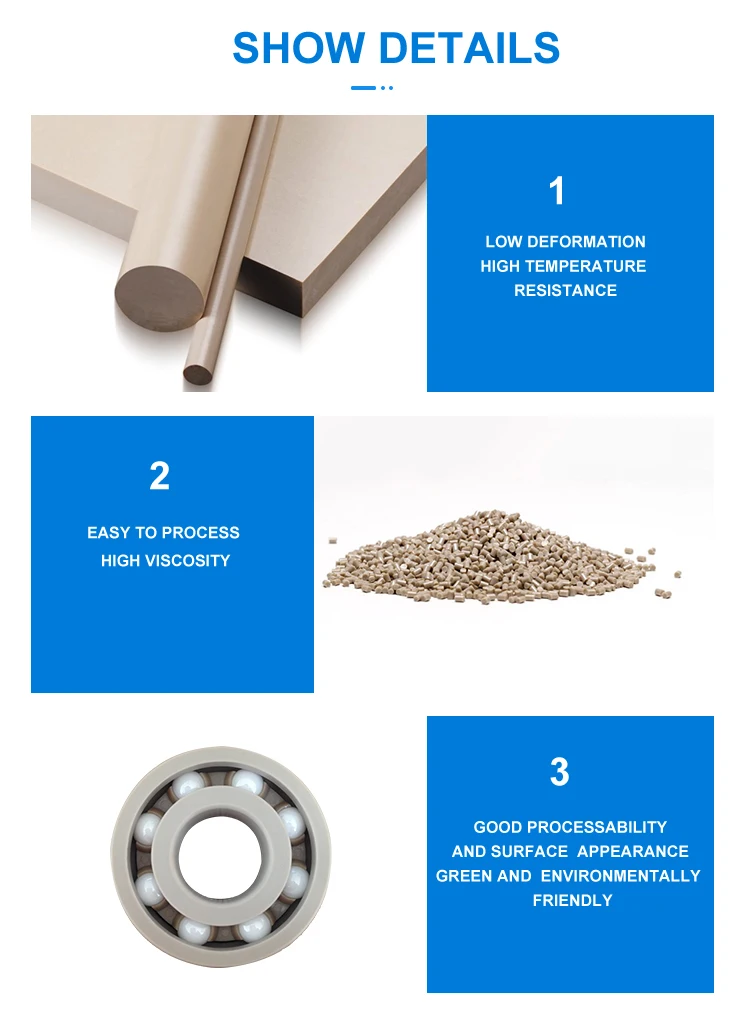 SHOW DETAILS

1

LOW DEFORMATION
HIGH TEMPERATURE
RESISTANCE

2

EASY TO PROCESS
HIGH VISCOSITY

3

GOOD PROCESSABILITY
AND SURFACE APPEARANCE
GREEN AND ENVIRONMENTALLY
FRIENDLY