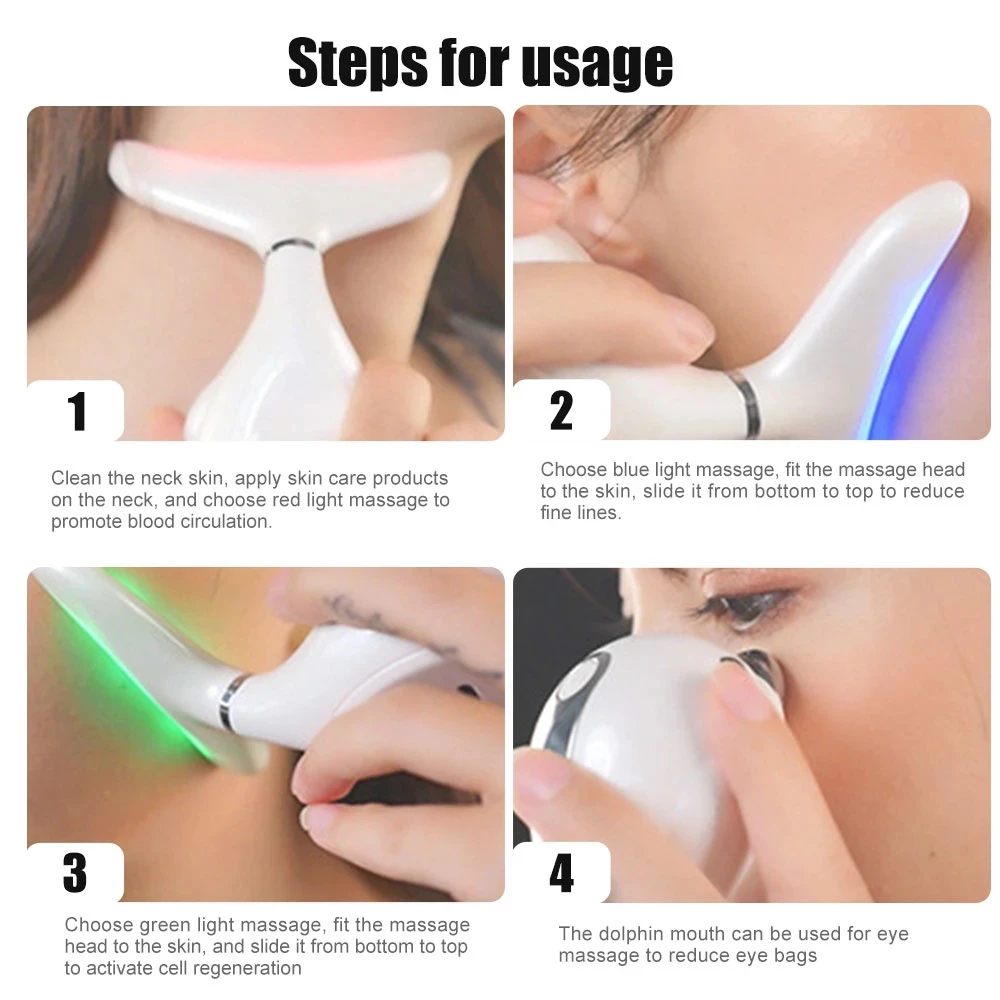 Steps for usage

1

Clean the neck skin, apply skin care products on the neck, and choose red light massage to promote blood circulation.

2

Choose blue light massage, fit the massage head to the skin, slide it from bottom to top to reduce fine lines.

3

Choose green light massage, fit the massage head to the skin, and slide it from bottom to top to activate cell regeneration

4

The dolphin mouth can be used for eye massage to reduce eye bags