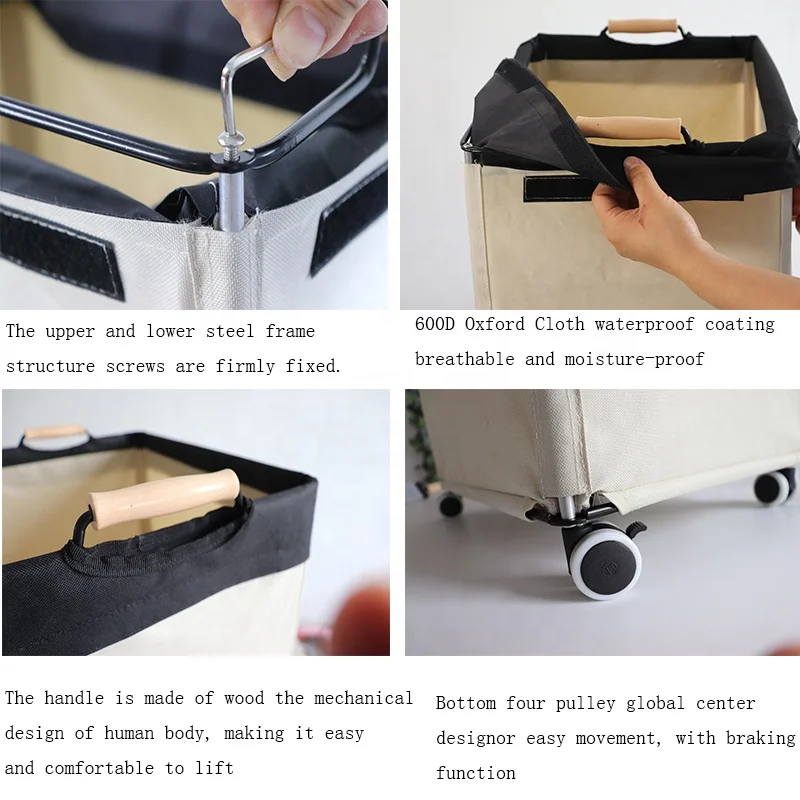 The upper and lower steel frame structure screws are firmly fixed.

600D Oxford Cloth waterproof coating breathable and moisture-proof

The handle is made of wood the mechanical design of human body, making it easy and comfortable to lift

Bottom four pulley global center designor easy movement, with braking function