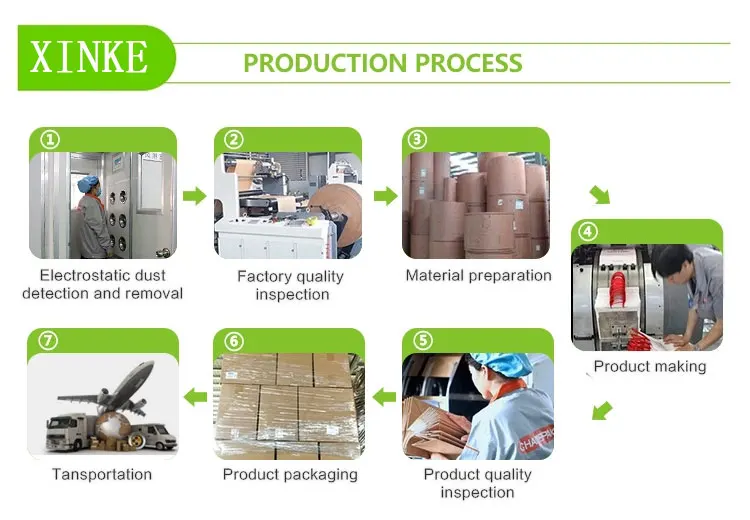 XINKE

PRODUCTION PROCESS

①

Electrostatic dust detection and removal

②

Factory quality inspection

③

Material preparation

④

Product making

⑤

Product quality inspection

⑥

Product packaging

⑦

Tansportation