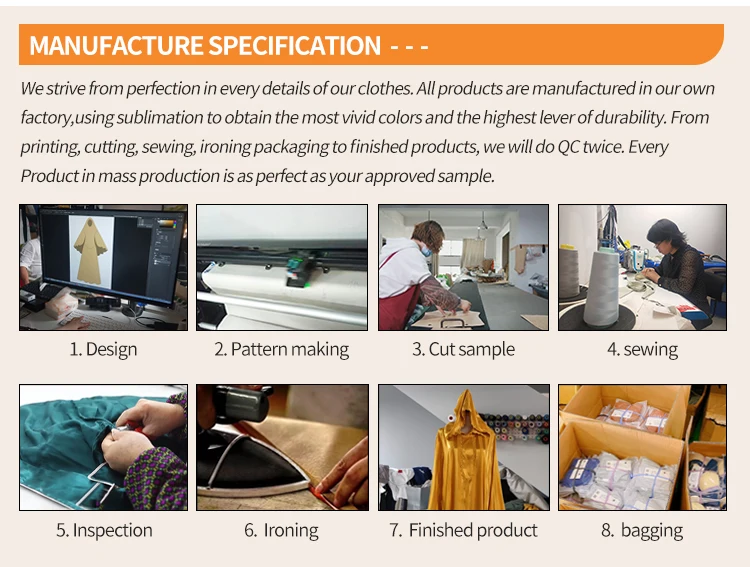 MANUFACTURE SPECIFICATION - - -

We strive from perfection in every details of our clothes. All products are manufactured in our own factory,using sublimation to obtain the most vivid colors and the highest lever of durability. From printing, cutting, sewing, ironing packaging to finished products, we will do QC twice. Every Product in mass production is as perfect as your approved sample.

1. Design

2. Pattern making

3. Cut sample

4. sewing

5. Inspection

6. Ironing

7. Finished product

8. bagging