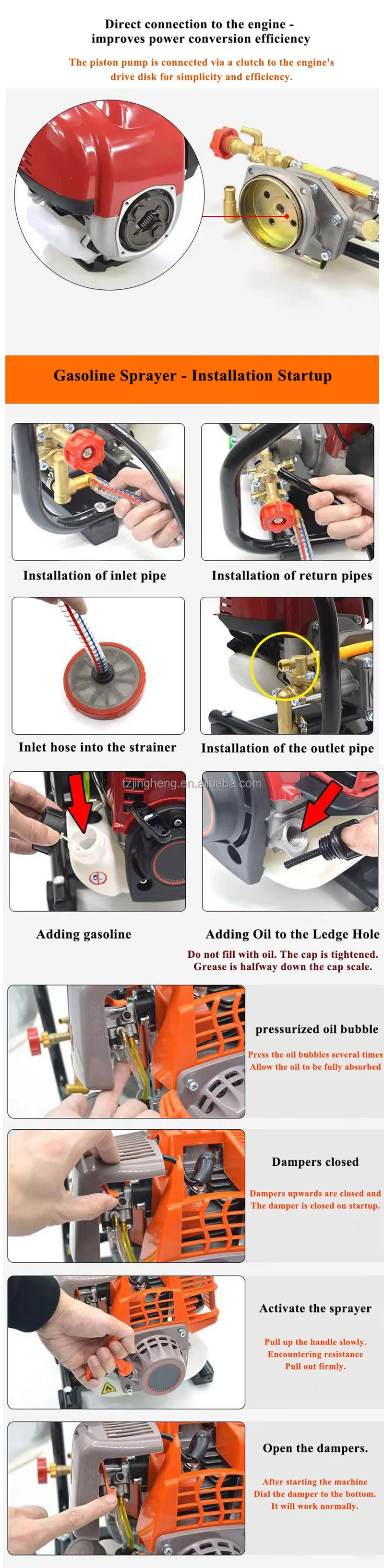 Direct connection to the engine - improves power conversion efficiency

The piston pump is connected via a clutch to the engine's drive disk for simplicity and efficiency.

Gasoline Sprayer - Installation Startup

Installation of inlet pipe

Installation of return pipes

Inlet hose into the strainer

Installation of the outlet pipe

tzjingheng.en.alibaba.com

Adding gasoline

Adding Oil to the Ledge Hole

Do not fill with oil. The cap is tightened. Grease is halfway down the cap scale.

pressurized oil bubble

Press the oil bubbles several times
Allow the oil to be fully absorbed

Dampers closed

Dampers upwards are closed and The damper is closed on startup.

Activate the sprayer

Pull up the handle slowly.
Encountering resistance
Pull out firmly.

Open the dampers.

After starting the machine
Dial the damper to the bottom.
It will work normally.