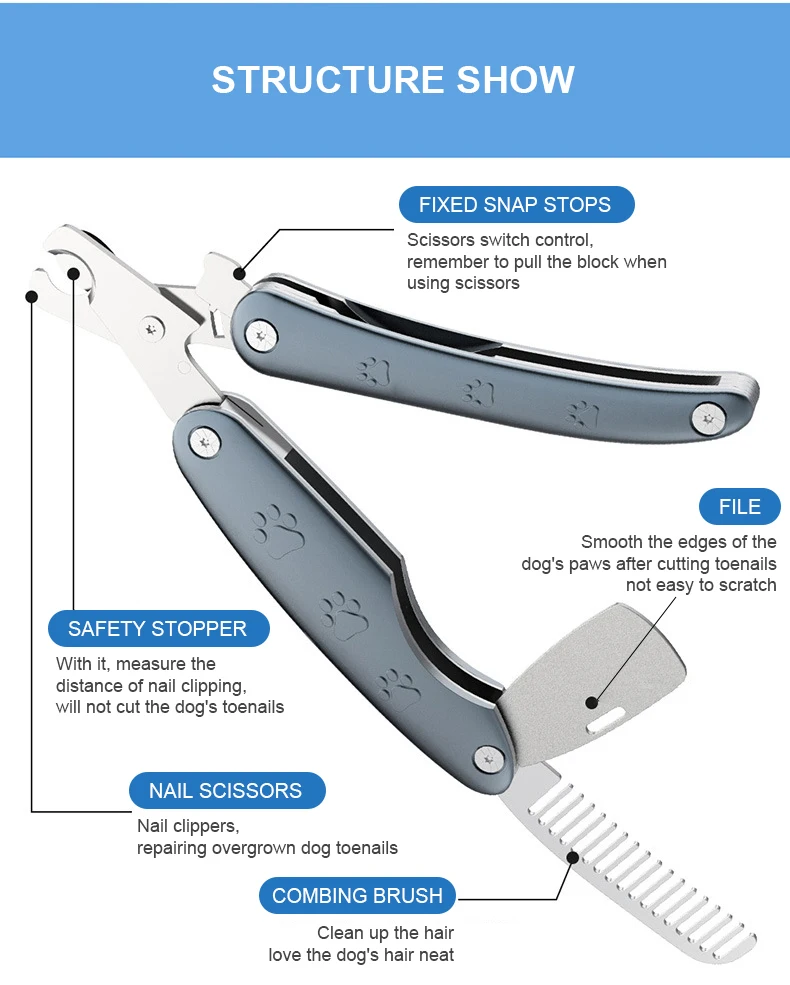 STRUCTURE SHOW

FIXED SNAP STOPS
Scissors switch control, remember to pull the block when using scissors

FILE
Smooth the edges of the dog's paws after cutting toenails not easy to scratch

SAFETY STOPPER
With it, measure the distance of nail clipping, will not cut the dog's toenails

NAIL SCISSORS
Nail clippers, repairing overgrown dog toenails

COMBING BRUSH
Clean up the hair love the dog's hair neat