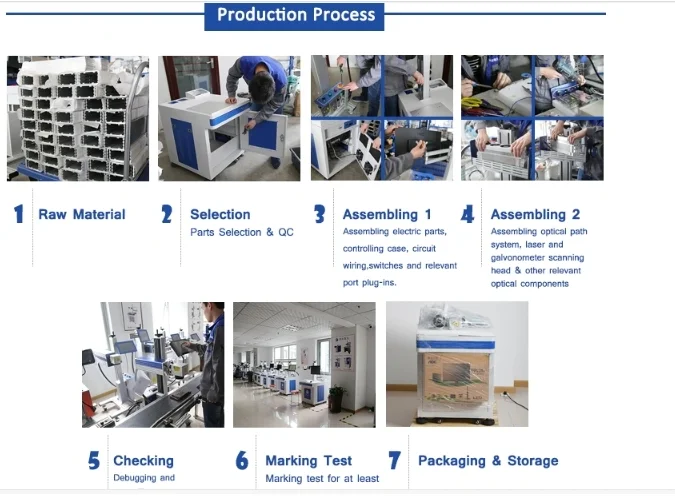 Production Process

1 Raw Material

2 Selection
Parts Selection & QC

3 Assembling 1
Assembling electric parts, controlling case, circuit wiring,switches and relevant port plug-ins.

4 Assembling 2
Assembling optical path system, laser and galvonometer scanning head & other relevant optical components

5 Checking
Debugging and

6 Marking Test
Marking test for at least

7 Packaging & Storage