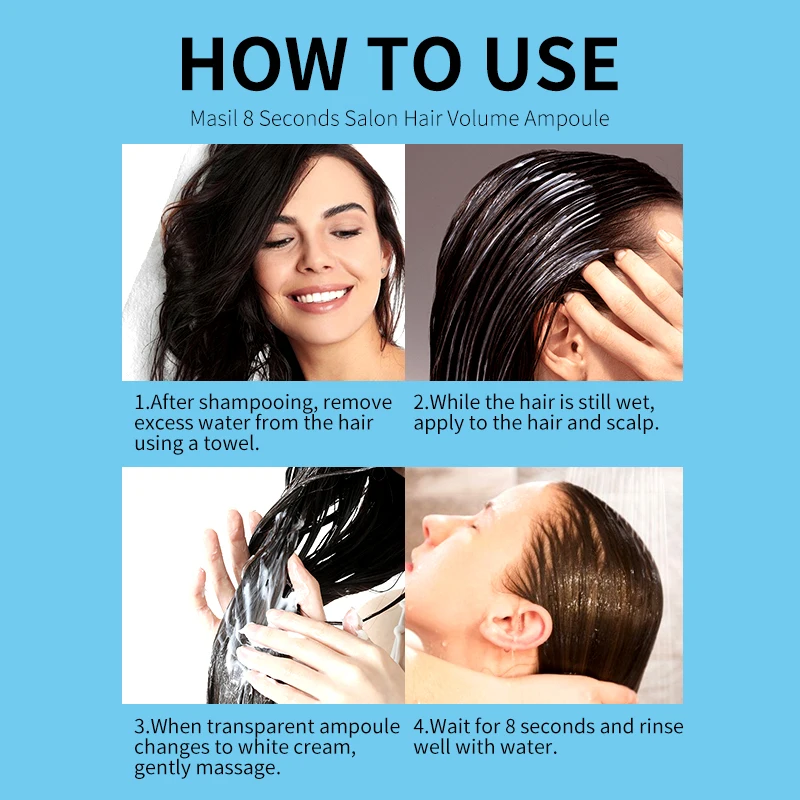 HOW TO USE
Masil 8 Seconds Salon Hair Volume Ampoule

1.After shampooing, remove excess water from the hair using a towel.

2.While the hair is still wet, apply to the hair and scalp.

3.When transparent ampoule changes to white cream, gently massage.

4.Wait for 8 seconds and rinse well with water.