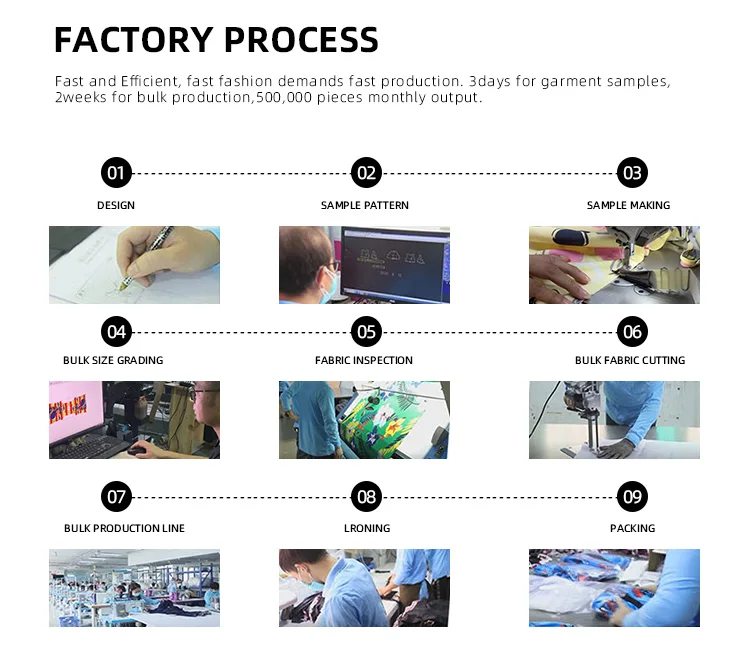 FACTORY PROCESS

Fast and Efficient, fast fashion demands fast production. 3days for garment samples, 2weeks for bulk production,500,000 pieces monthly output.

01
DESIGN

02
SAMPLE PATTERN

03
SAMPLE MAKING

04
BULK SIZE GRADING

05
FABRIC INSPECTION

06
BULK FABRIC CUTTING

07
BULK PRODUCTION LINE

08
LRONING

09
PACKING